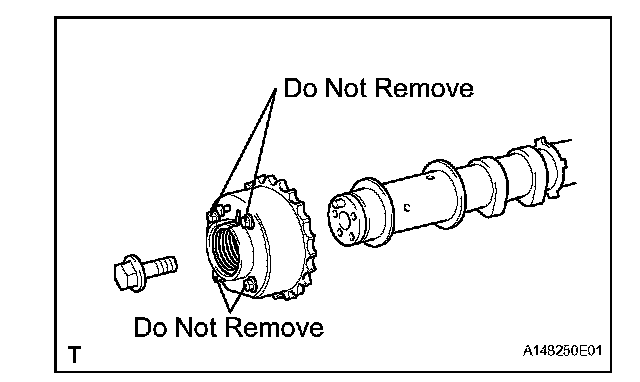 Do Not Remove

Do Not Remove

T

A148250E01