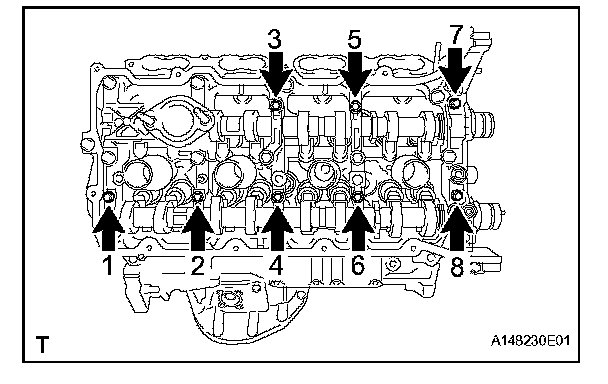 3
5
7
1
2
4
6
8
T
A148230E01