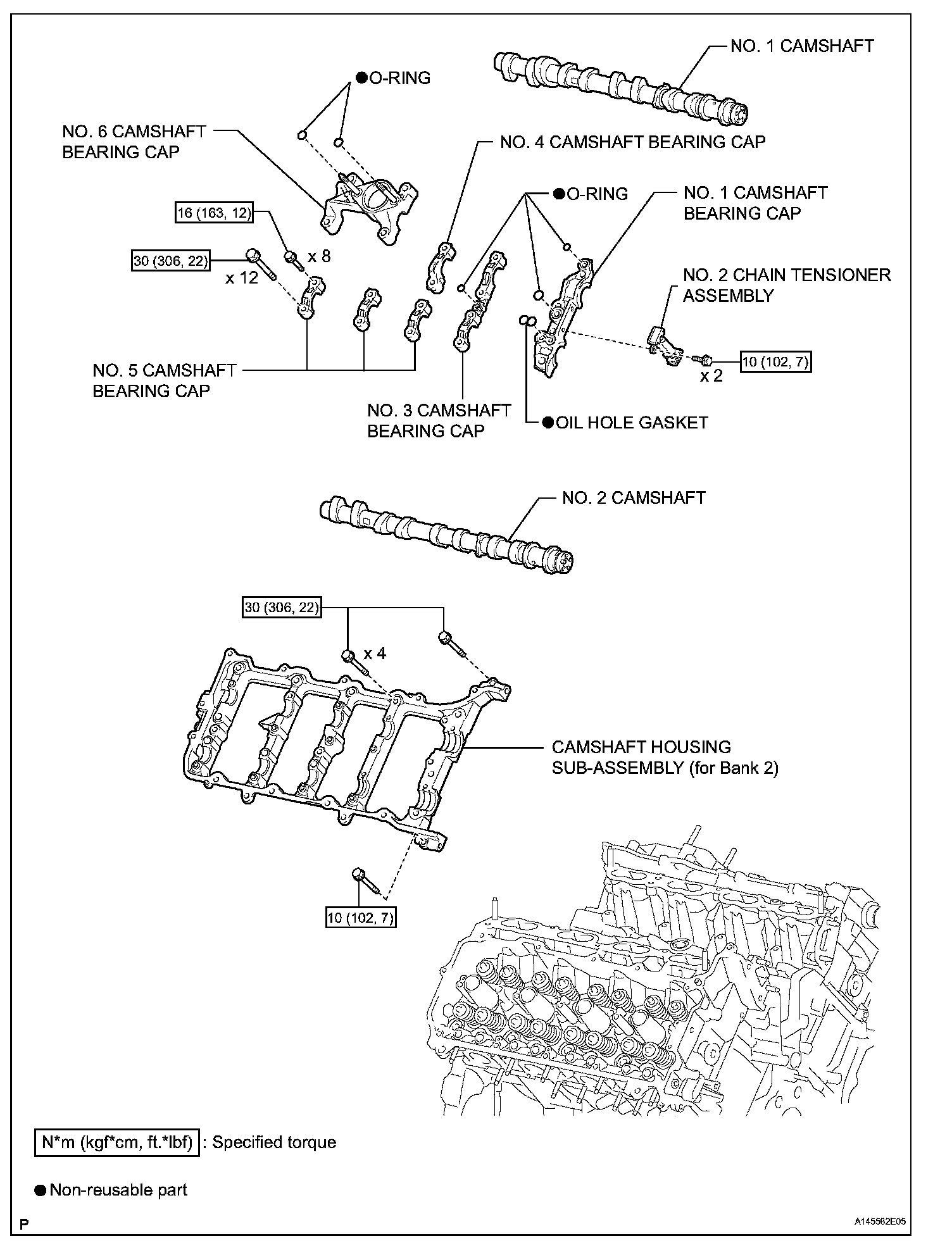 NO. 1 CAMSHAFT

●O-RING

NO. 6 CAMSHAFT BEARING CAP

NO. 4 CAMSHAFT BEARING CAP

●O-RING

NO. 1 CAMSHAFT BEARING CAP

16 (163, 12)

x 8

30 (306, 22)

x 12

NO. 2 CHAIN TENSIONER ASSEMBLY

10 (102, 7)

x 2

NO. 5 CAMSHAFT BEARING CAP

NO. 3 CAMSHAFT BEARING CAP

●OIL HOLE GASKET

NO. 2 CAMSHAFT

30 (306, 22)

x 4

CAMSHAFT HOUSING SUB-ASSEMBLY (for Bank 2)

10 (102, 7)

N*m (kgf*cm, ft.*lbf) : Specified torque

● Non-reusable part

P

A145582E05