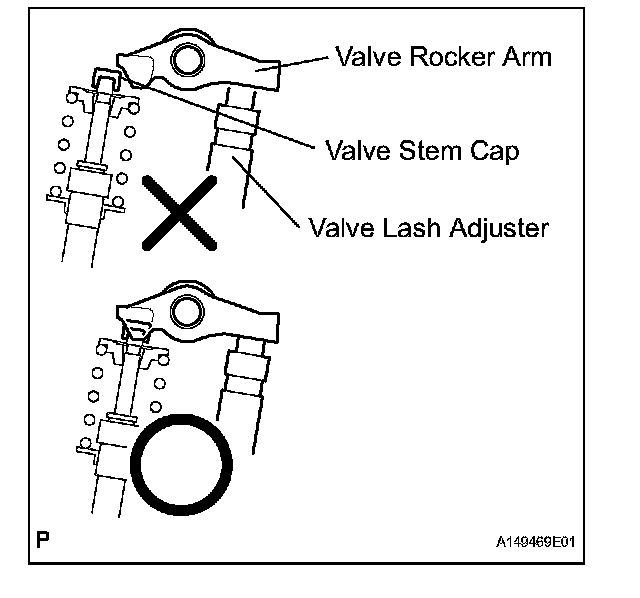 Valve Rocker Arm

Valve Stem Cap

Valve Lash Adjuster

P

A149469E01