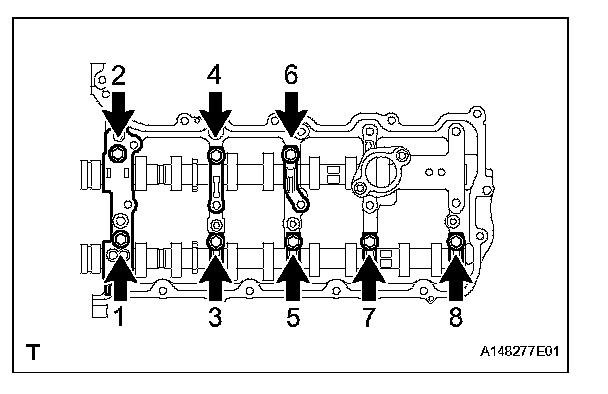 2
4
6
1
3
5
7
8
T
A148277E01