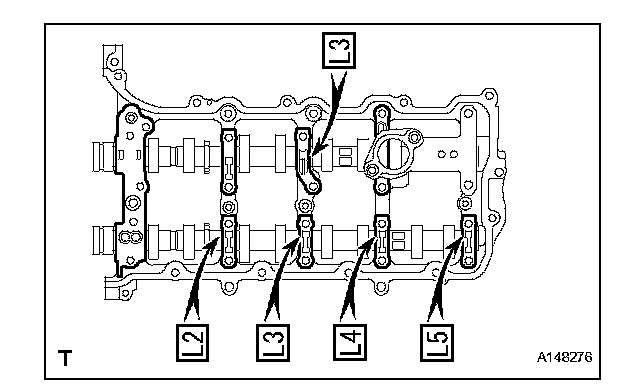 L3
L2
L3
L4
L5
T
A148276