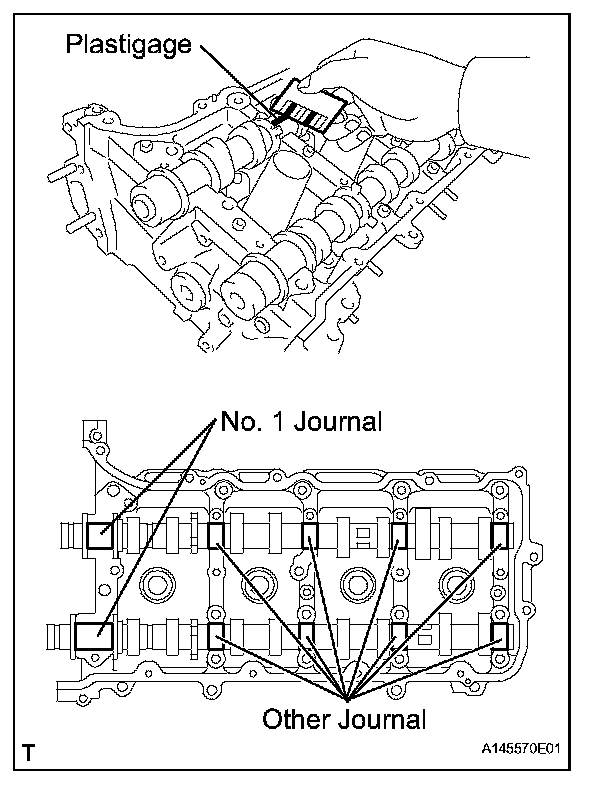 Plastigage

No. 1 Journal

Other Journal

T

A145570E01