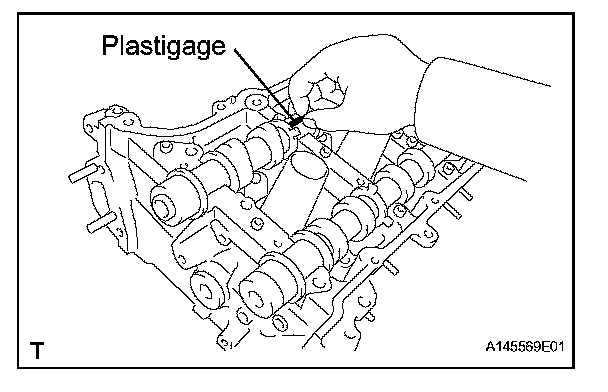 Plastigage

T

A145569E01