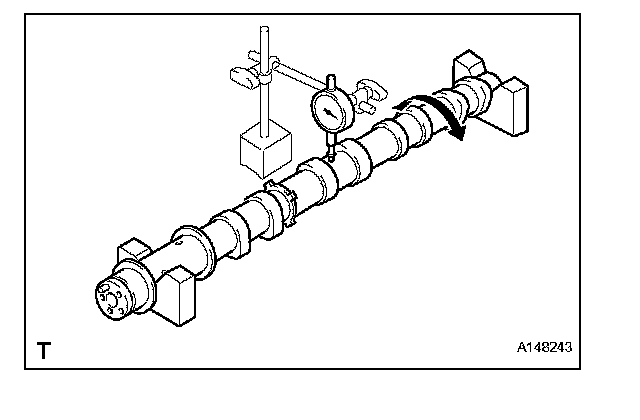 T

A148243