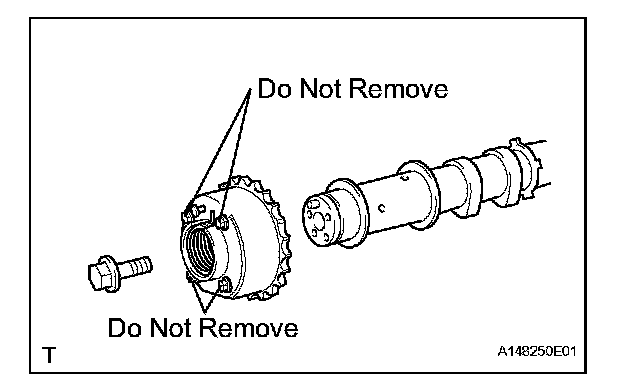 Do Not Remove

Do Not Remove

T

A148250E01