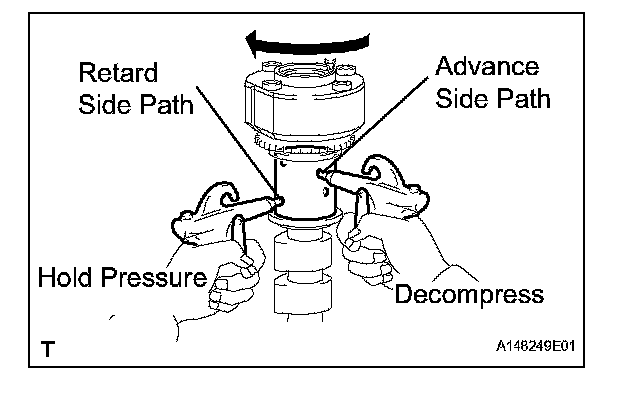 Retard Side Path

Advance Side Path

Hold Pressure

Decompress

T

A148249E01