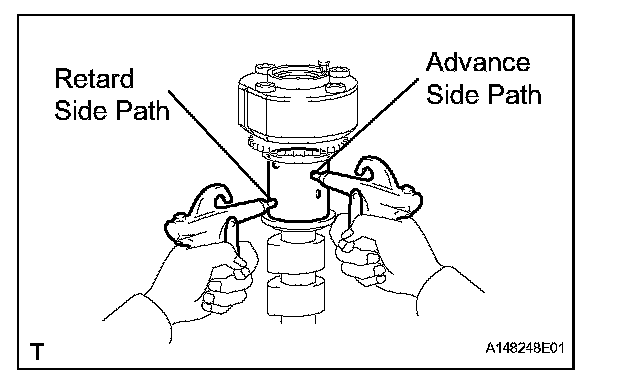 Retard Side Path

Advance Side Path

T

A148248E01