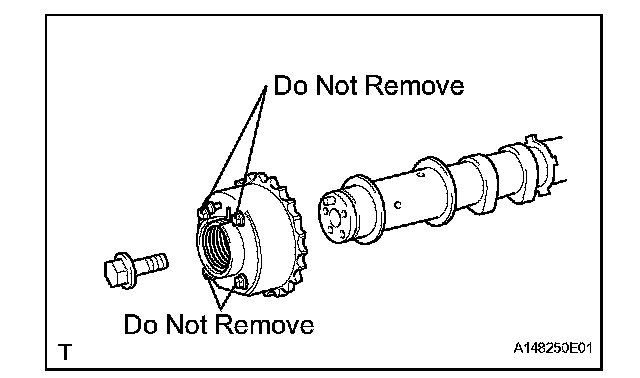 Do Not Remove

Do Not Remove

T

A148250E01