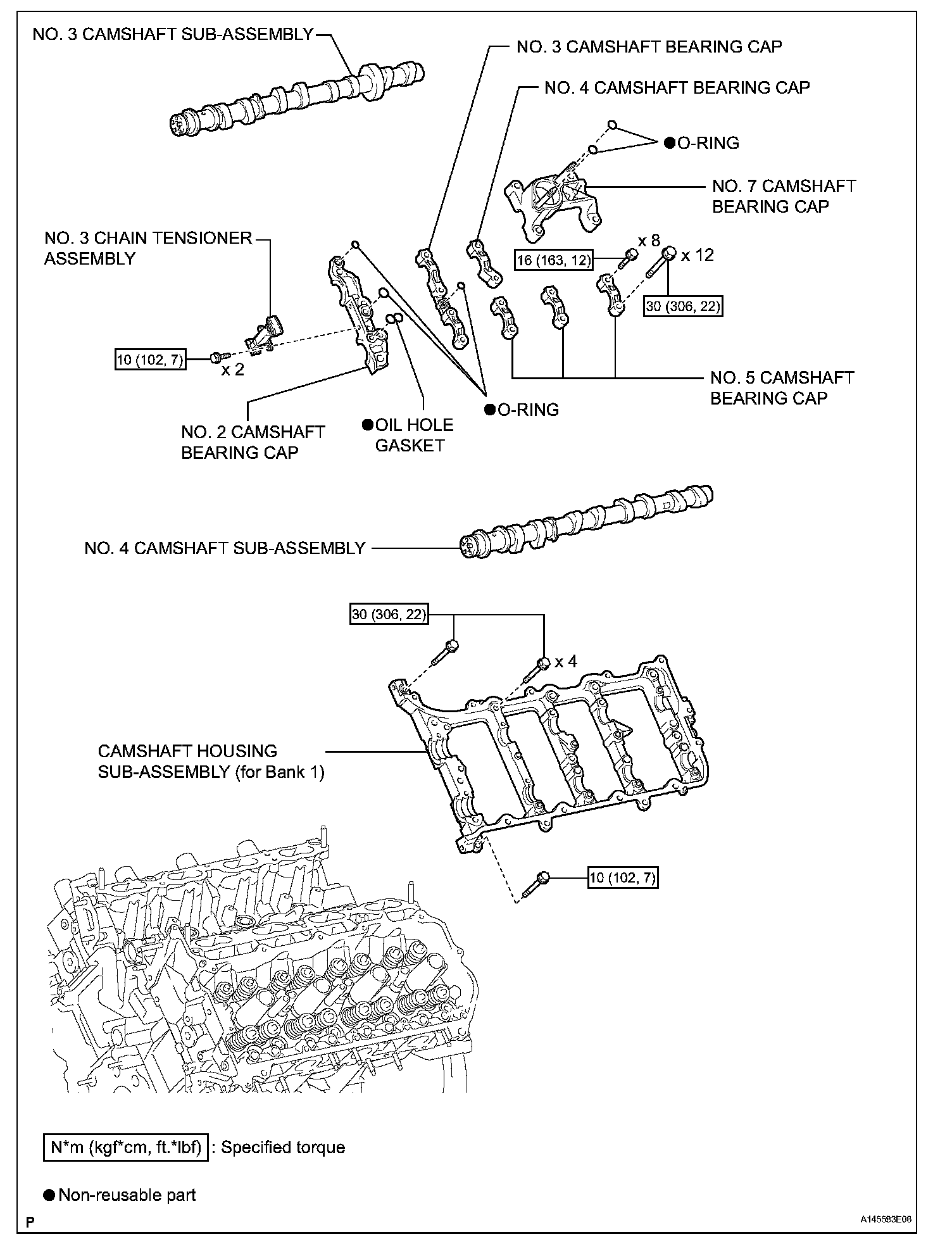 NO. 3 CAMSHAFT SUB-ASSEMBLY

NO. 3 CAMSHAFT BEARING CAP

NO. 4 CAMSHAFT BEARING CAP

●O-RING

NO. 7 CAMSHAFT BEARING CAP

NO. 3 CHAIN TENSIONER ASSEMBLY

x 8

16 (163, 12)

x 12

30 (306, 22)

10 (102, 7)

x 2

NO. 5 CAMSHAFT BEARING CAP

●O-RING

NO. 2 CAMSHAFT BEARING CAP

●OIL HOLE GASKET

NO. 4 CAMSHAFT SUB-ASSEMBLY

30 (306, 22)

x 4

CAMSHAFT HOUSING SUB-ASSEMBLY (for Bank 1)

10 (102, 7)

N*m (kgf*cm, ft.*lbf) : Specified torque

●Non-reusable part

P

A145583E08