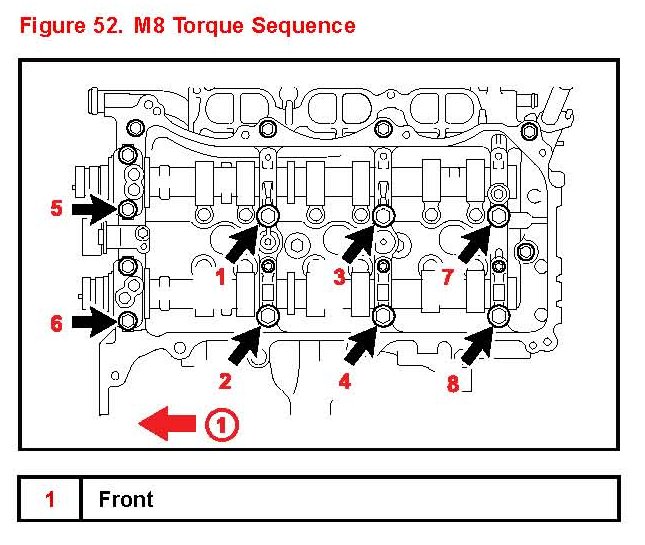 Figure 52. M8 Torque Sequence

5

1

3

7

6

2

4

8

1

| 1 | Front |
|---|---|