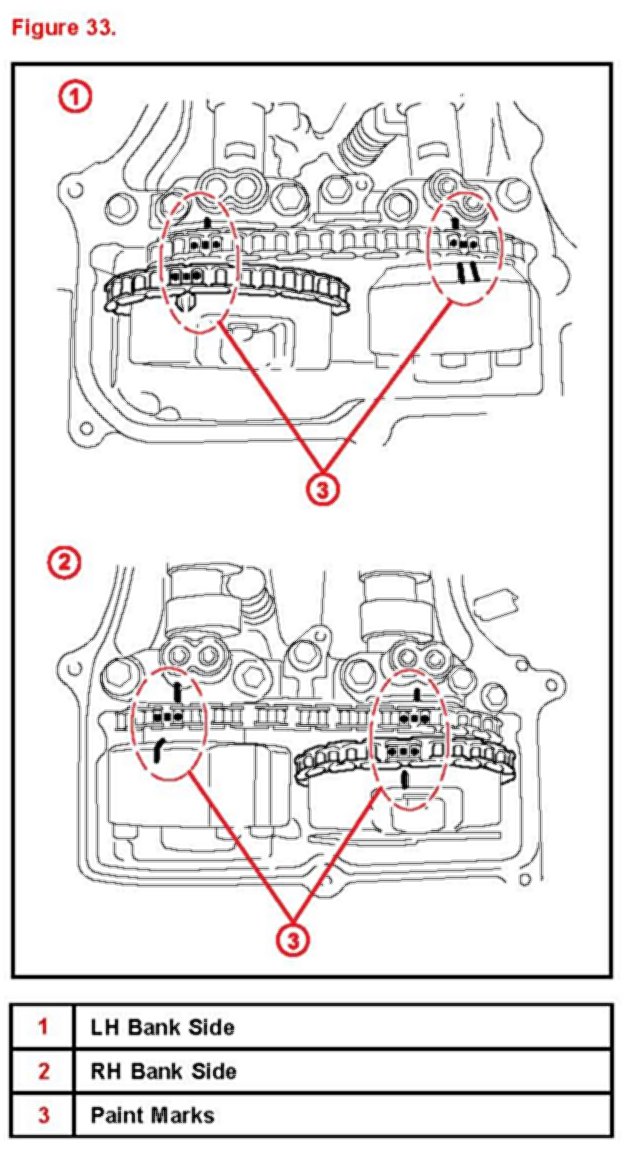 Figure 33.

1

3

2

3

| 1 | LH Bank Side |
|---|---|
| 2 | RH Bank Side |
| 3 | Paint Marks |