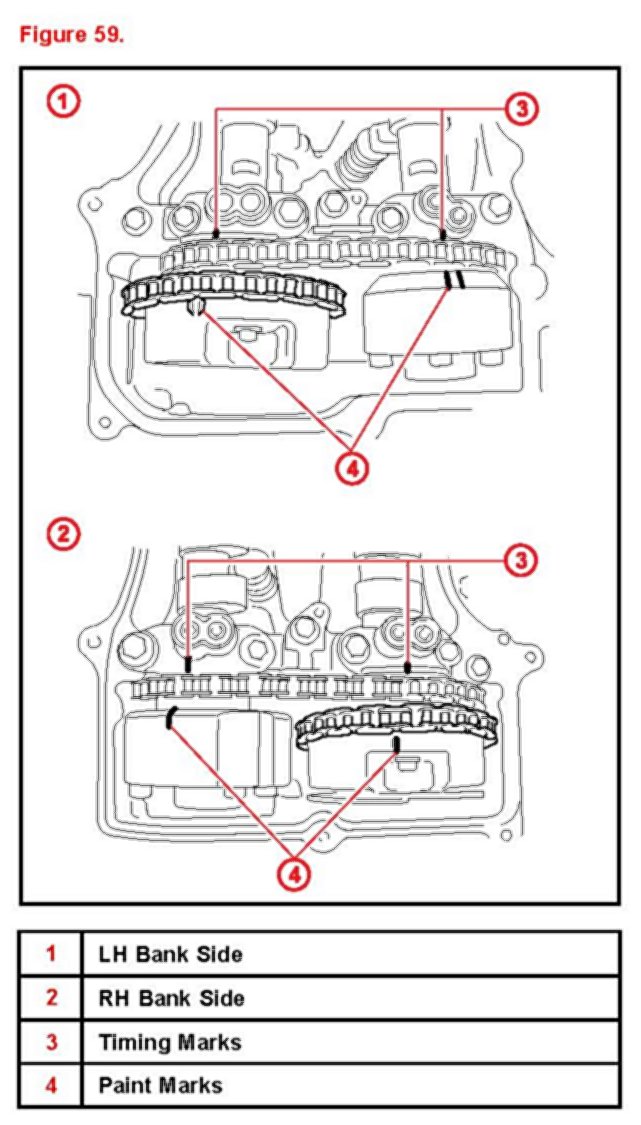 Figure 59.

1

3

4

2

3

4

| 1 | LH Bank Side |
|---|---|
| 2 | RH Bank Side |
| 3 | Timing Marks |
| 4 | Paint Marks |