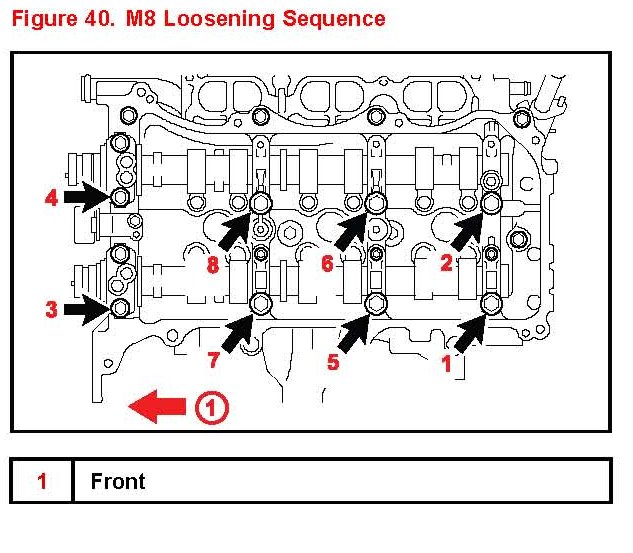 Figure 40. M8 Loosening Sequence

4
8
6
2
3
7
5
1
1

| 1 | Front |
|---|---|