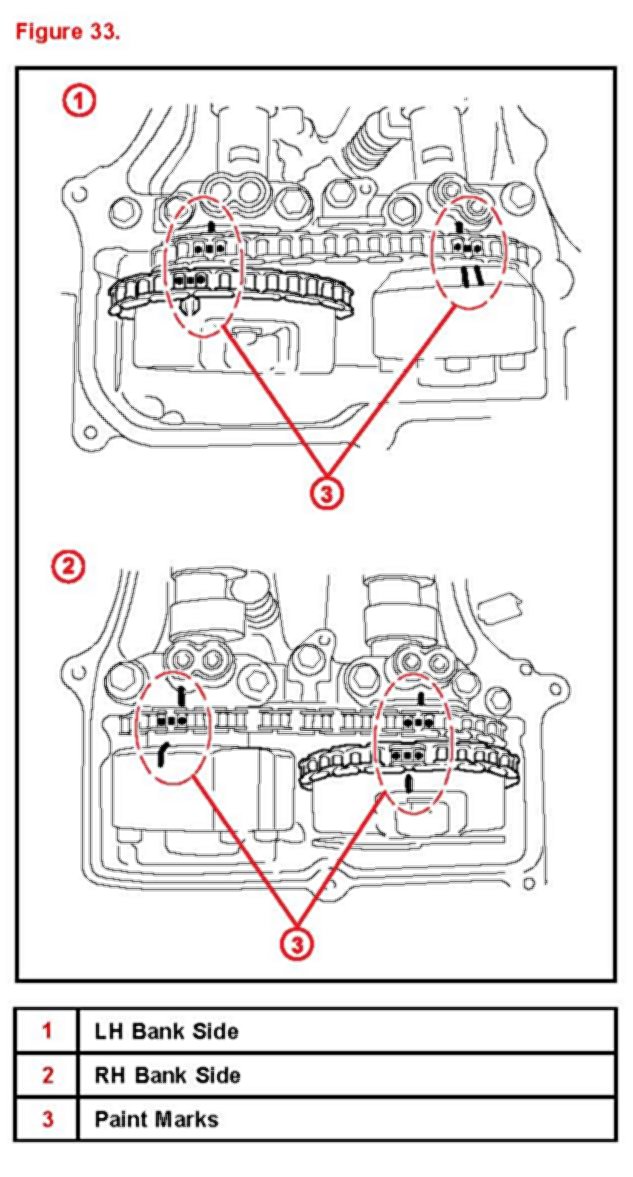 Figure 33.

1

3

2

3

| 1 | LH Bank Side |
|---|---|
| 2 | RH Bank Side |
| 3 | Paint Marks |