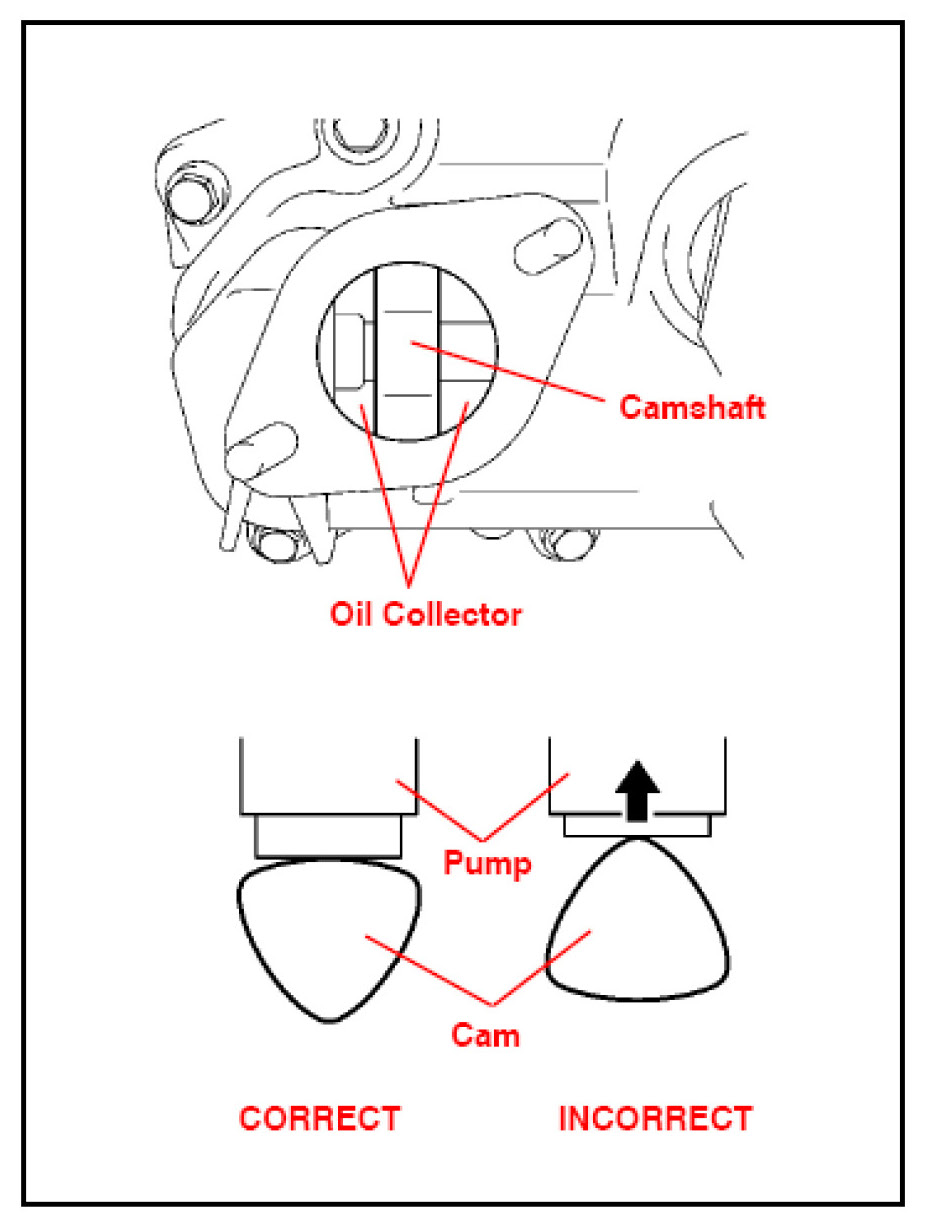 Camshaft

Oil Collector

Pump

Cam

CORRECT

INCORRECT