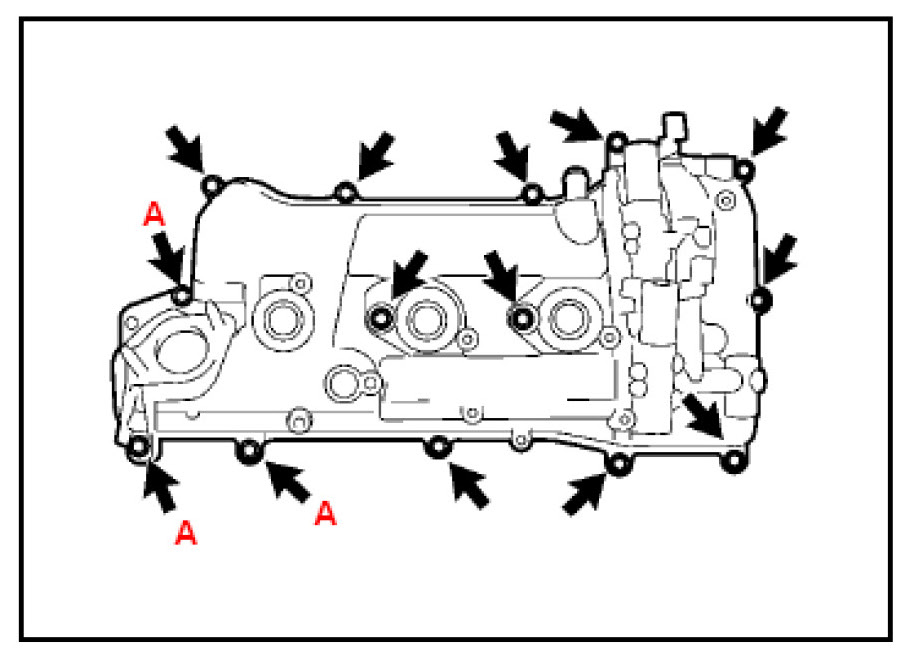 A
A
A