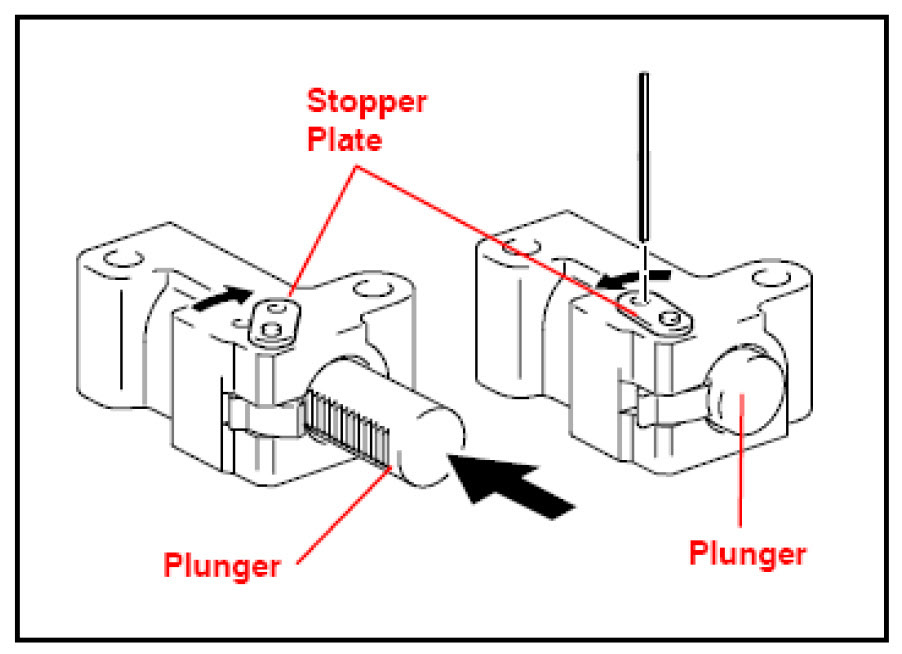 Stopper Plate

Plunger

Plunger