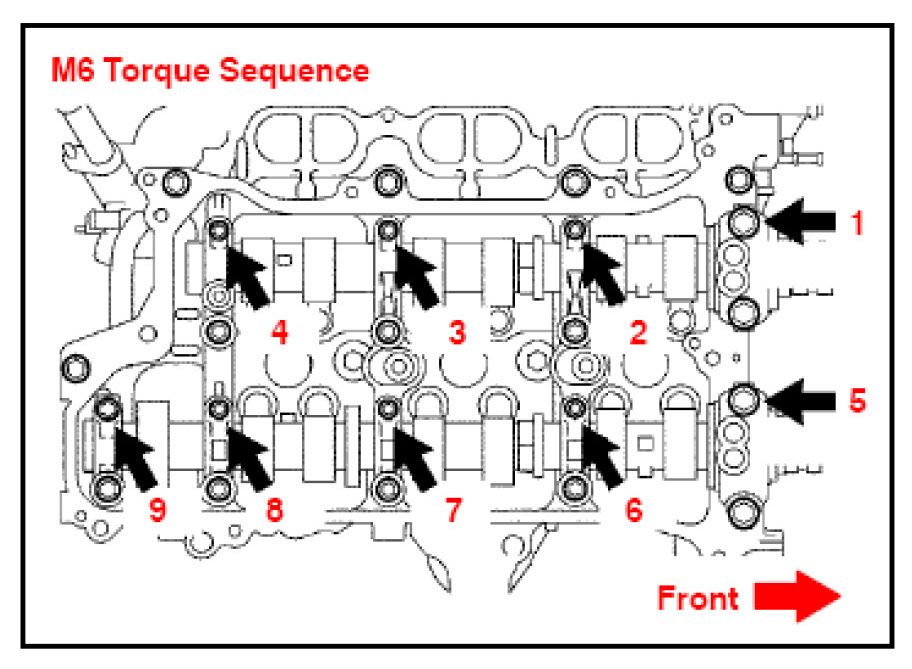 M6 Torque Sequence

1

4

3

2

5

9

8

7

6

Front