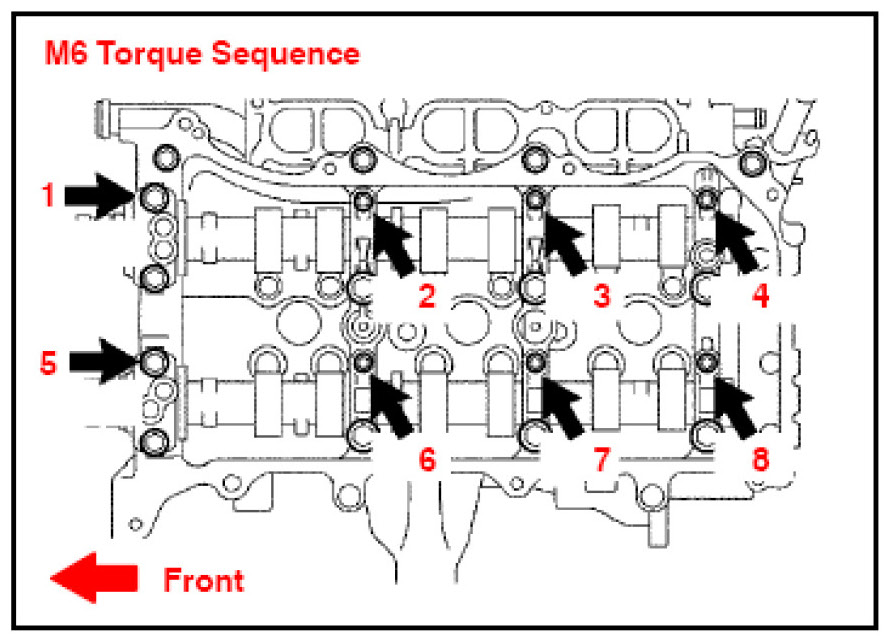 M6 Torque Sequence

1

2

3

4

5

6

7

8

Front