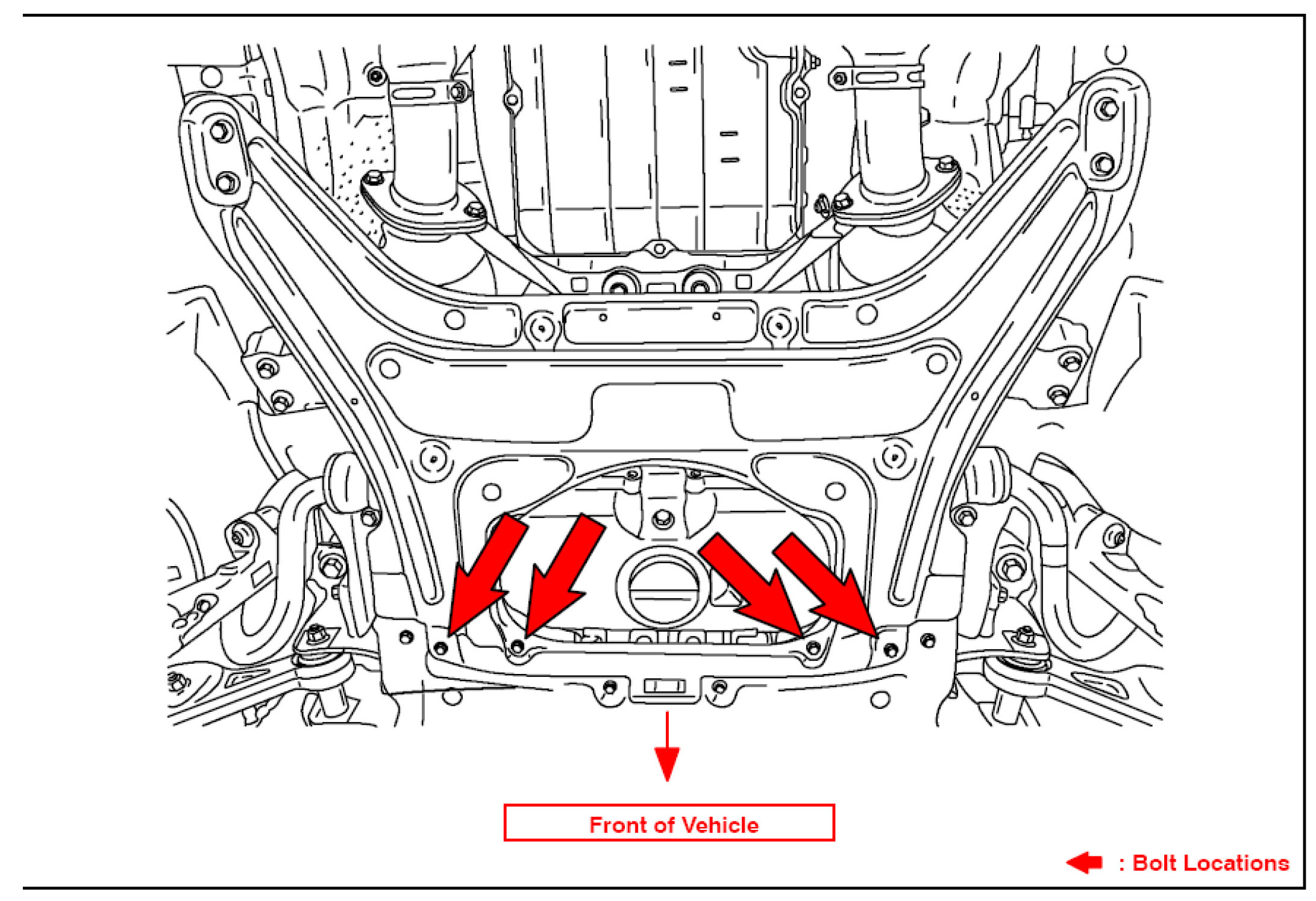 Front of Vehicle

: Bolt Locations