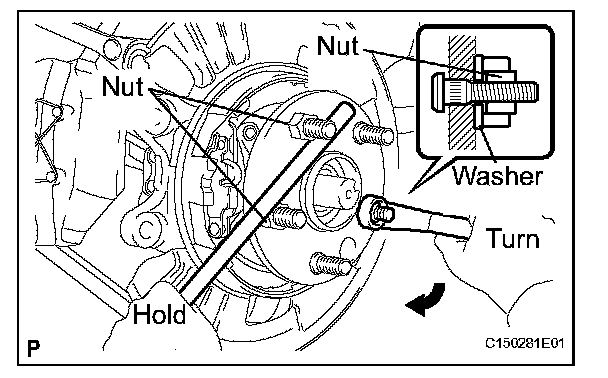 Nut
Nut
Washer
Turn
Hold
P
C150281E01