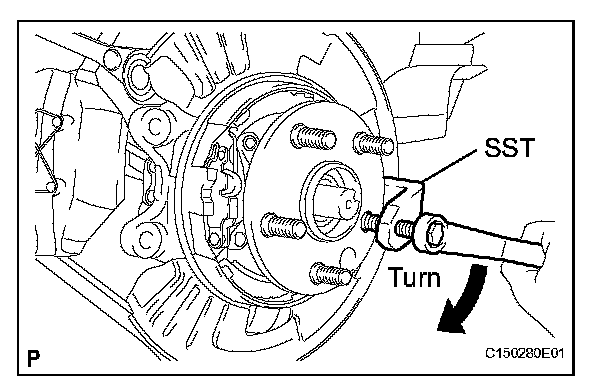 SST

Turn

P

C150280E01