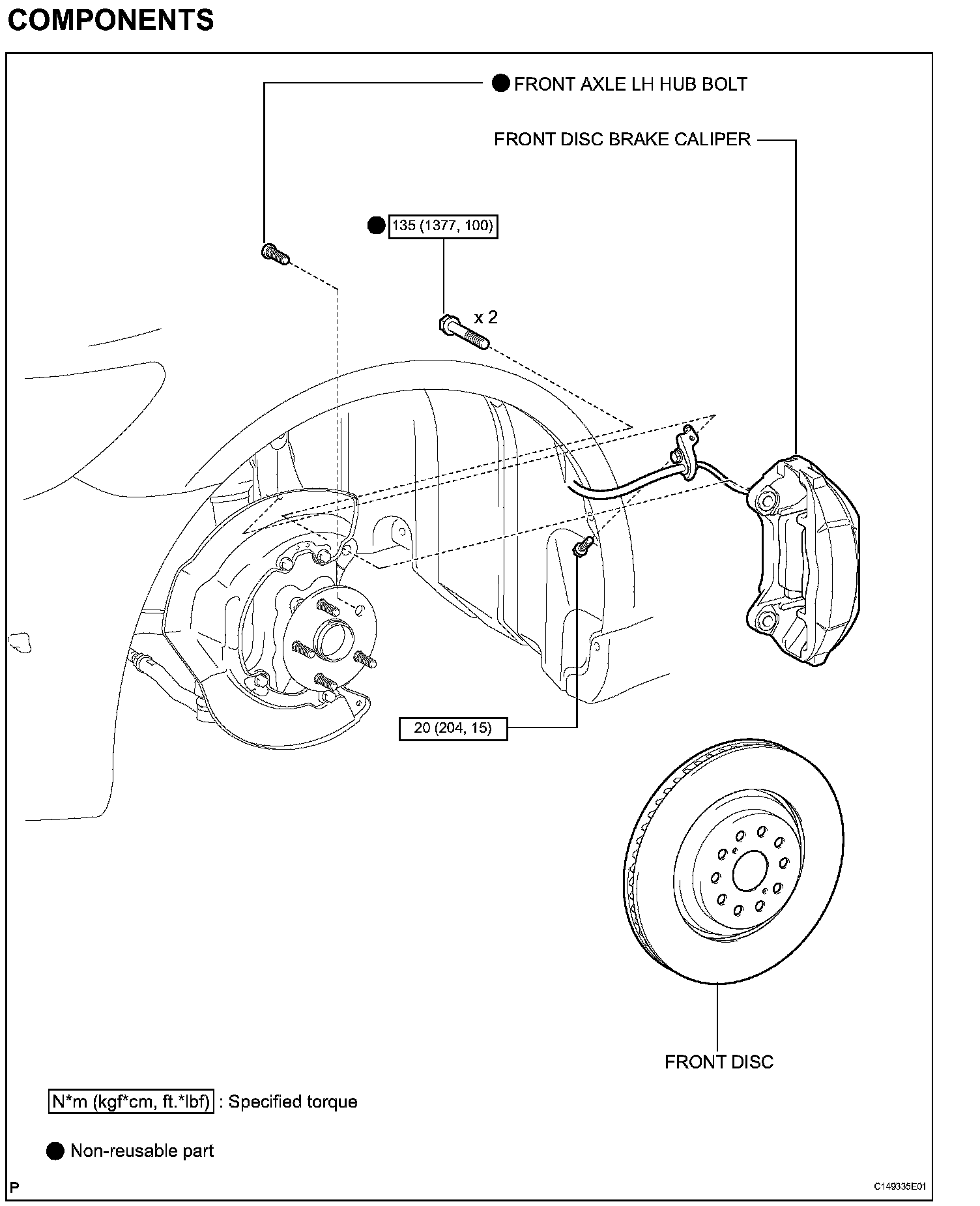 COMPONENTS

FRONT AXLE LH HUB BOLT

FRONT DISC BRAKE CALIPER

135 (1377, 100)

x 2

20 (204, 15)

FRONT DISC

N*m (kgf*cm, ft.*lbf) : Specified torque

Non-reusable part

P

C149335E01