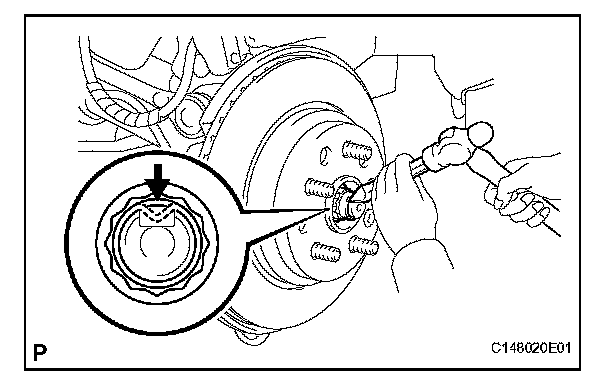 P

C148020E01