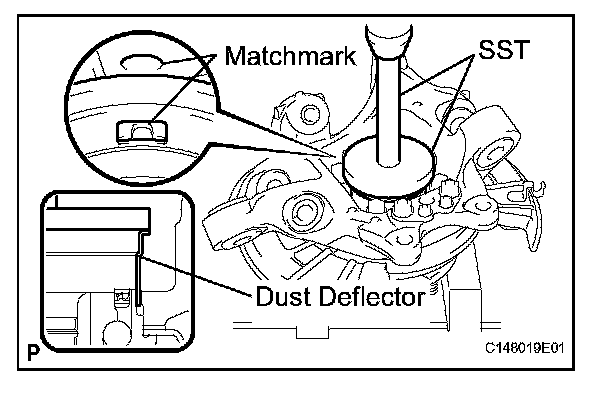 Matchmark

SST

Dust Deflector

P

C148019E01