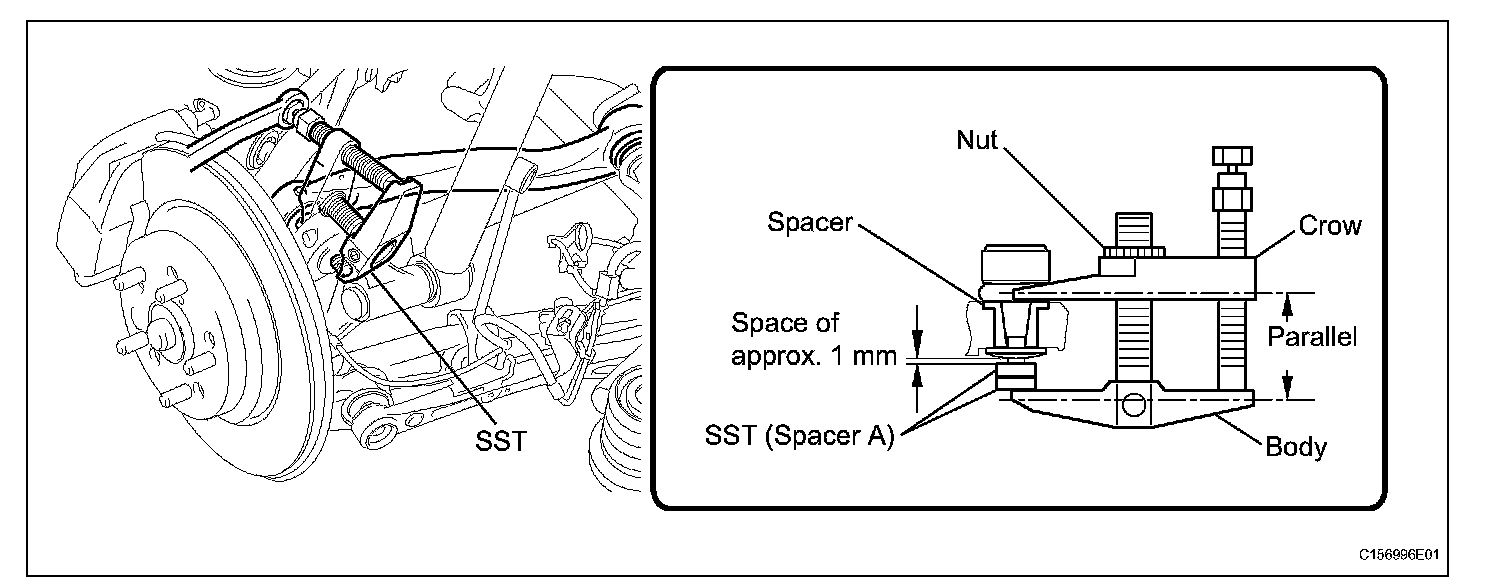 SST

Nut
Spacer
Crow
Space of approx. 1 mm
Parallel
SST (Spacer A)
Body

C156996E01