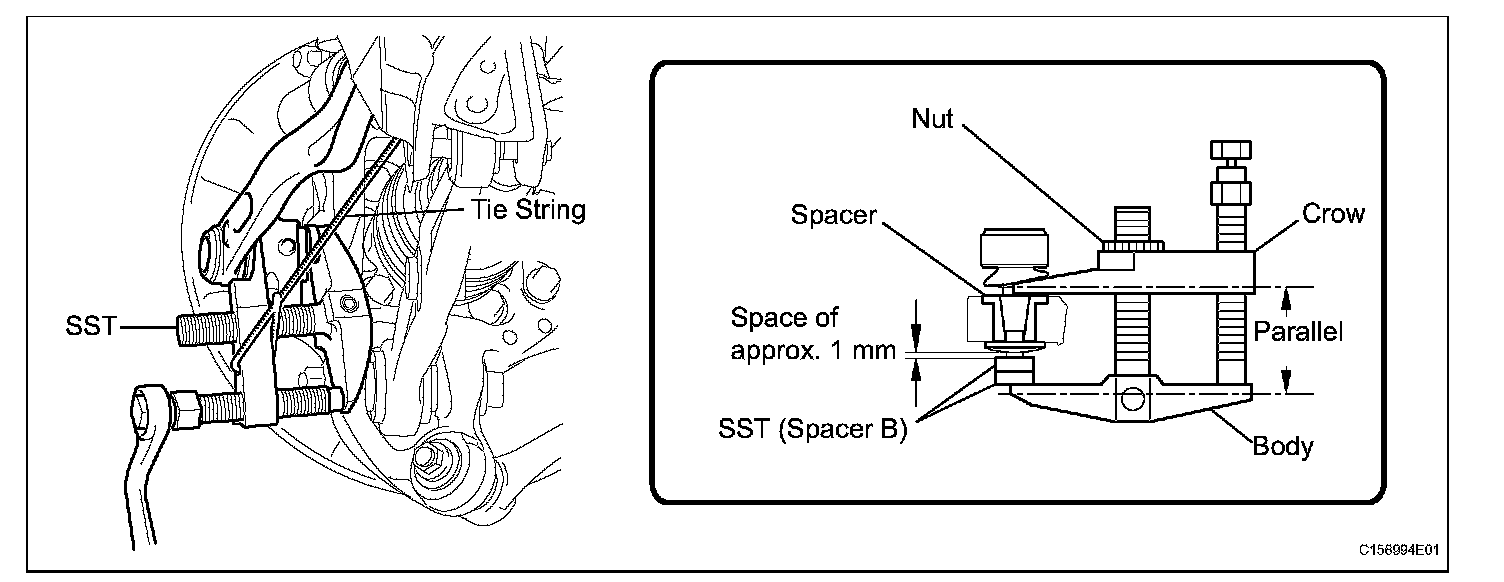 Tie String

SST

Nut

Spacer

Crow

Space of approx. 1 mm

Parallel

SST (Spacer B)

Body

C156994E01