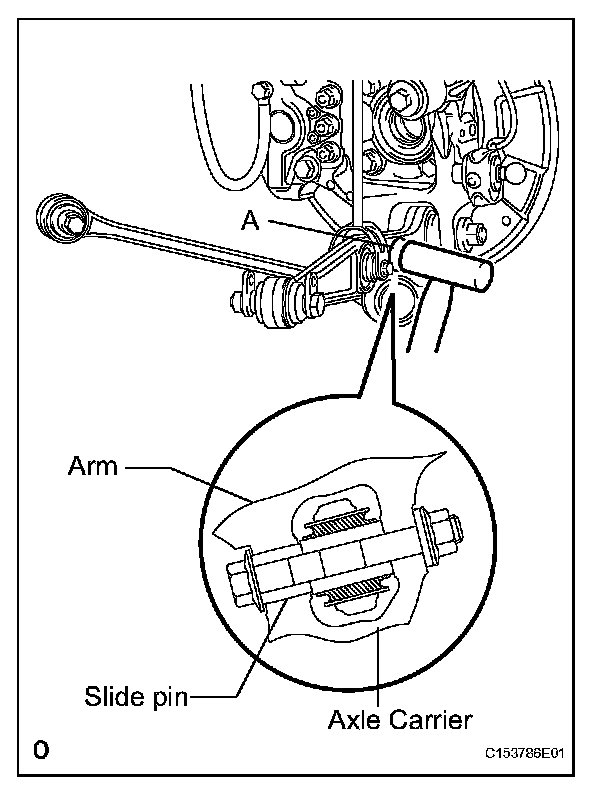 A

Arm

Slide pin

Axle Carrier

0

C153786E01