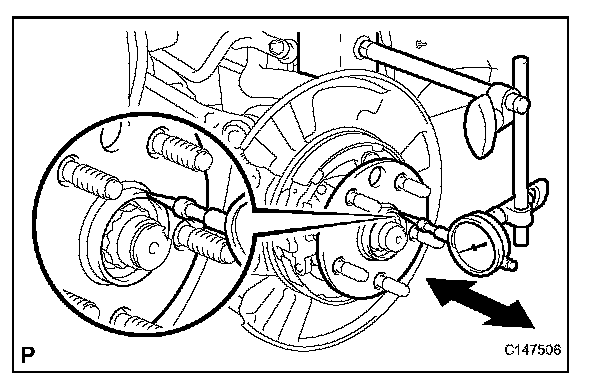 P

C147506