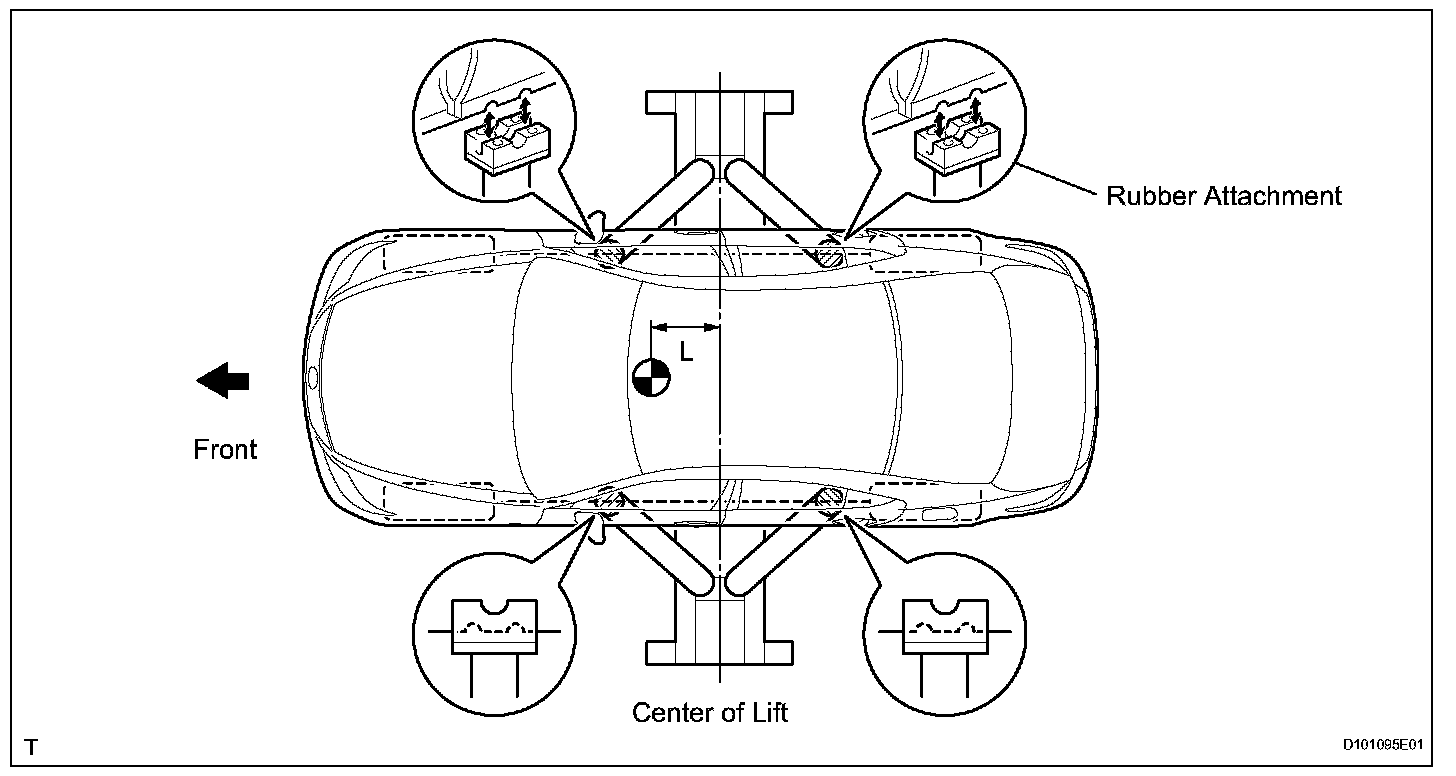 Rubber Attachment

L

Front

Center of Lift

T

D101095E01