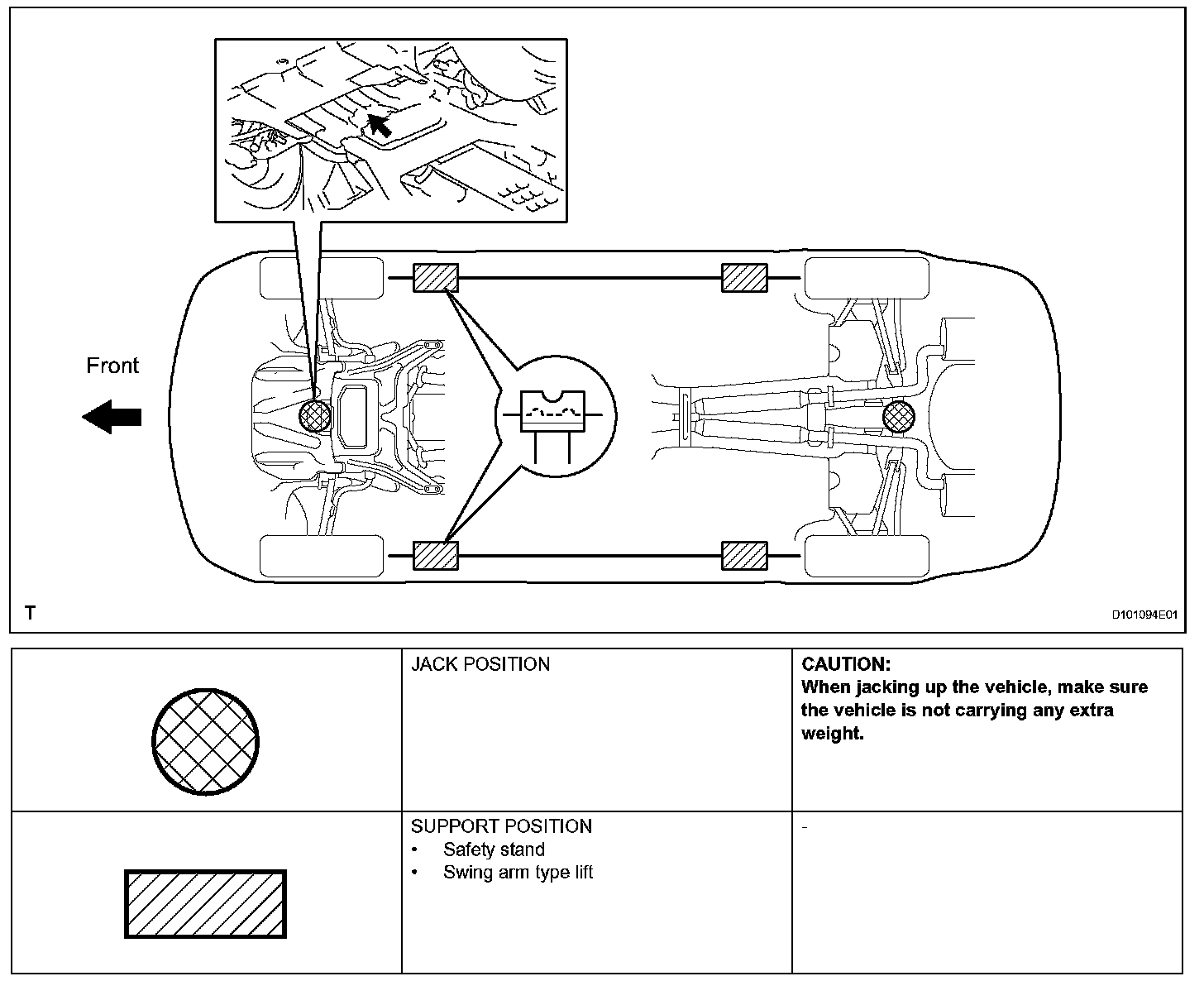 Front

T

D101094E01

|  | JACK POSITION | **CAUTION:** **When jacking up the vehicle, make sure the vehicle is not carrying any extra weight.** |
|---|---|---|
|  | SUPPORT POSITION • Safety stand • Swing arm type lift | - |