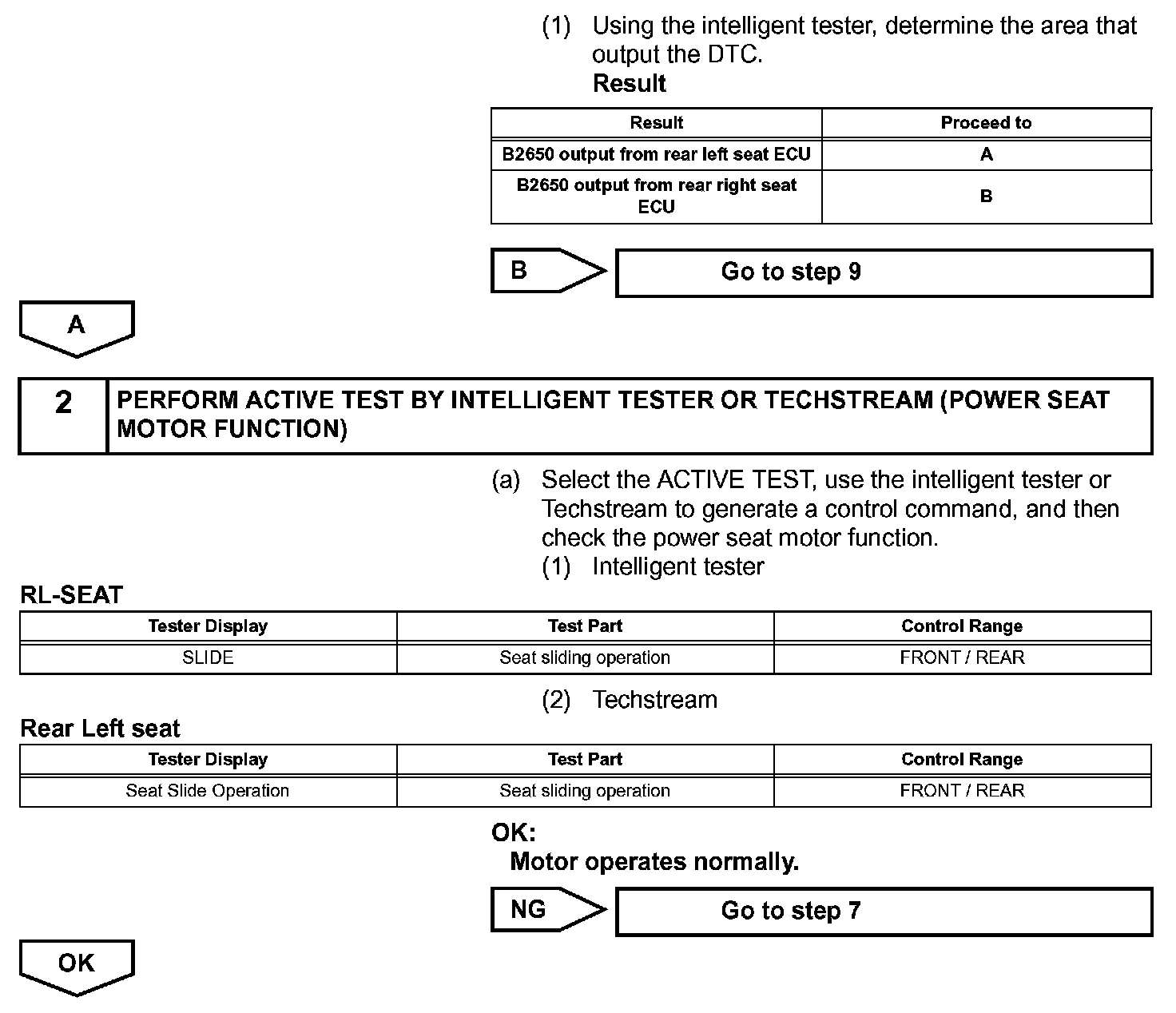 (1) Using the intelligent tester, determine the area that output the DTC.
Result

| Result | Proceed to |
|---|---|
| B2650 output from rear left seat ECU | A |
| B2650 output from rear right seat ECU | B |

B

Go to step 9

A

2 PERFORM ACTIVE TEST BY INTELLIGENT TESTER OR TECHSTREAM (POWER SEAT MOTOR FUNCTION)

(a) Select the ACTIVE TEST, use the intelligent tester or Techstream to generate a control command, and then check the power seat motor function.
(1) Intelligent tester

RL-SEAT

| Tester Display | Test Part | Control Range |
|---|---|---|
| SLIDE | Seat sliding operation | FRONT / REAR |

(2) Techstream

Rear Left seat

| Tester Display | Test Part | Control Range |
|---|---|---|
| Seat Slide Operation | Seat sliding operation | FRONT / REAR |

OK:
Motor operates normally.

NG

Go to step 7

OK