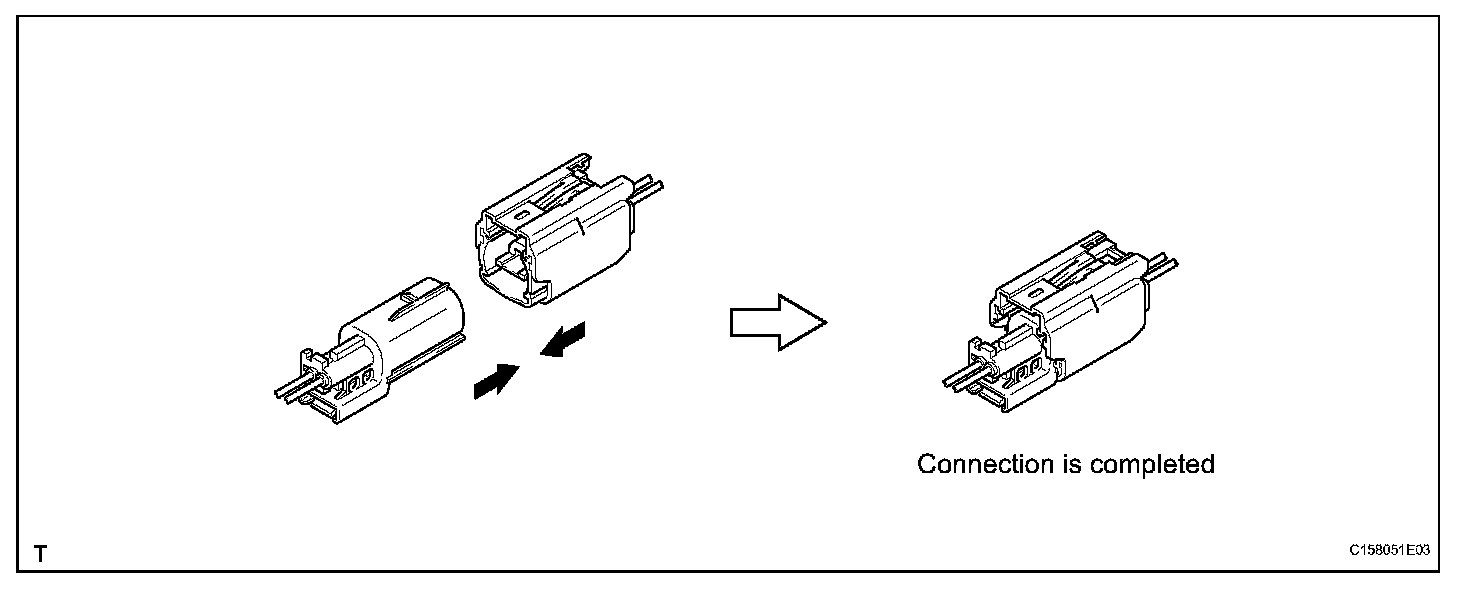 Connection is completed

T

C158051E03