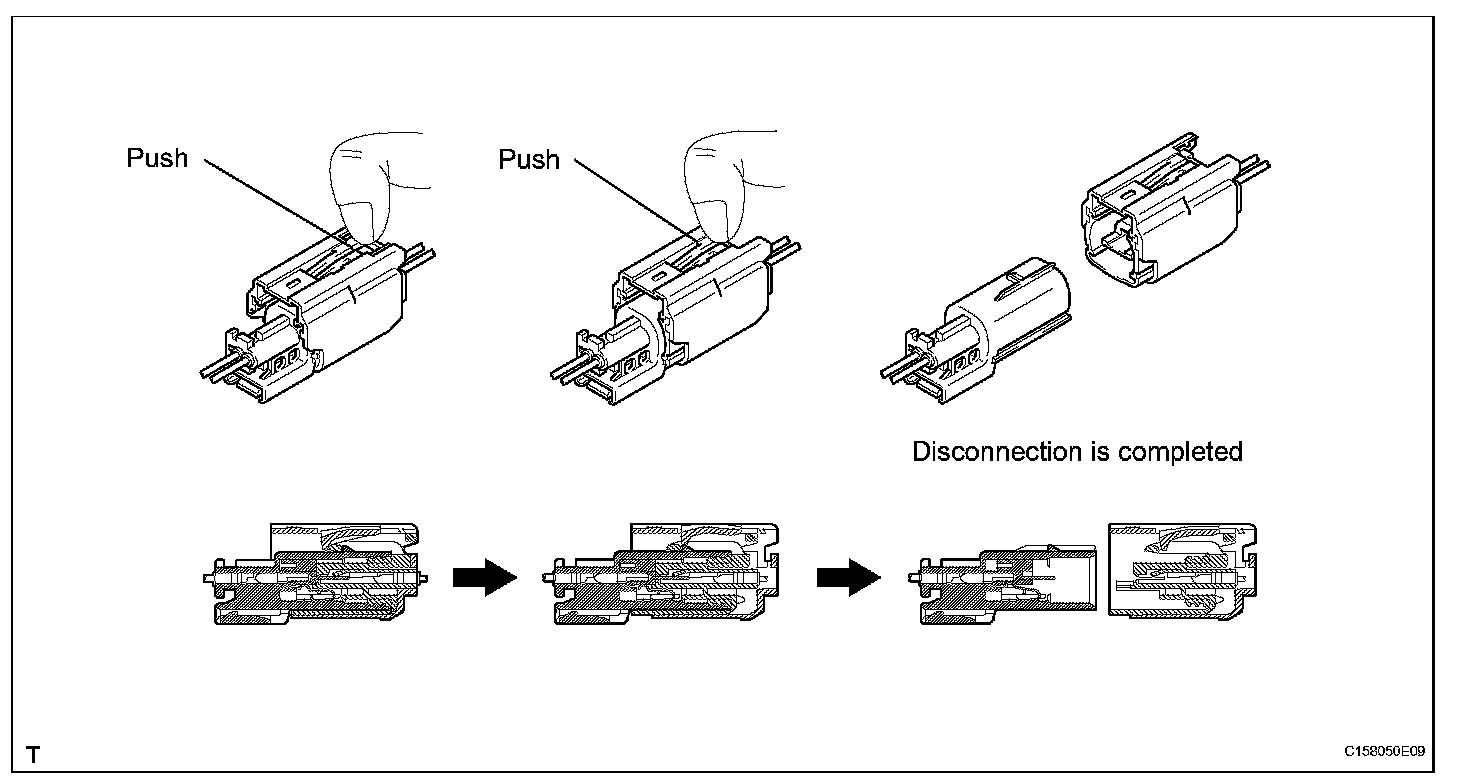 Push

Push

Disconnection is completed

T

C158050E09