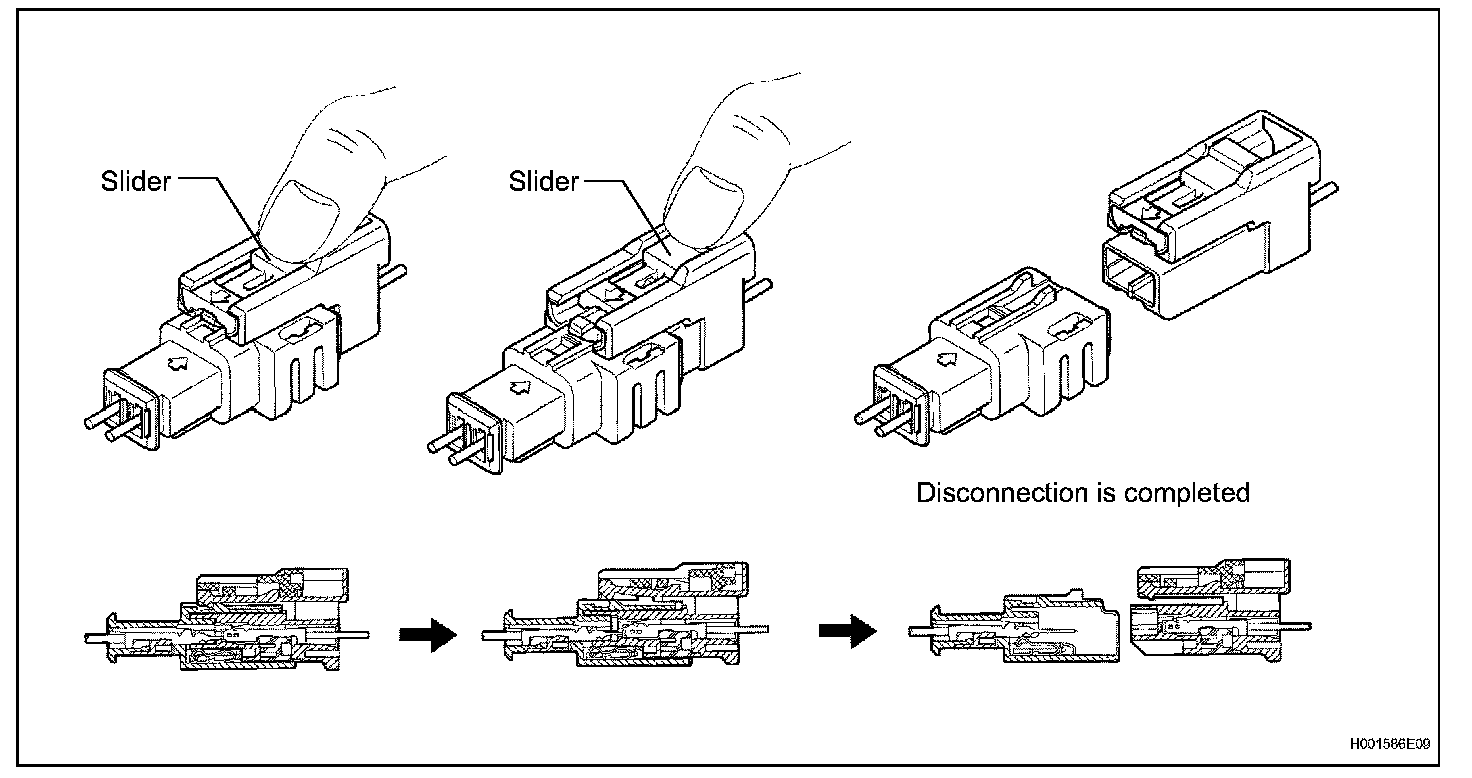 Slider

Slider

Disconnection is completed

H001586E09