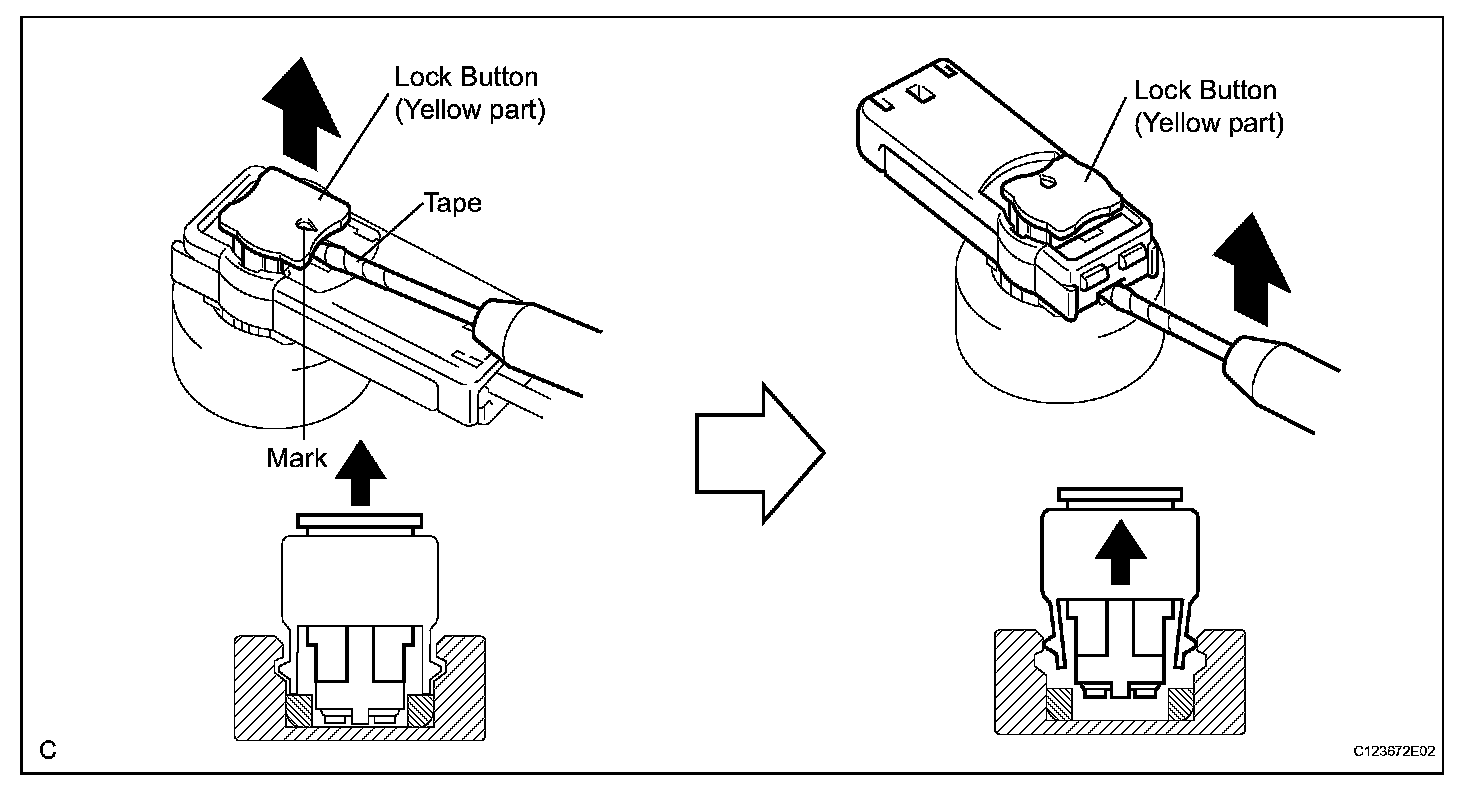 Lock Button
(Yellow part)

Tape

Mark

Lock Button
(Yellow part)

C

C123672E02