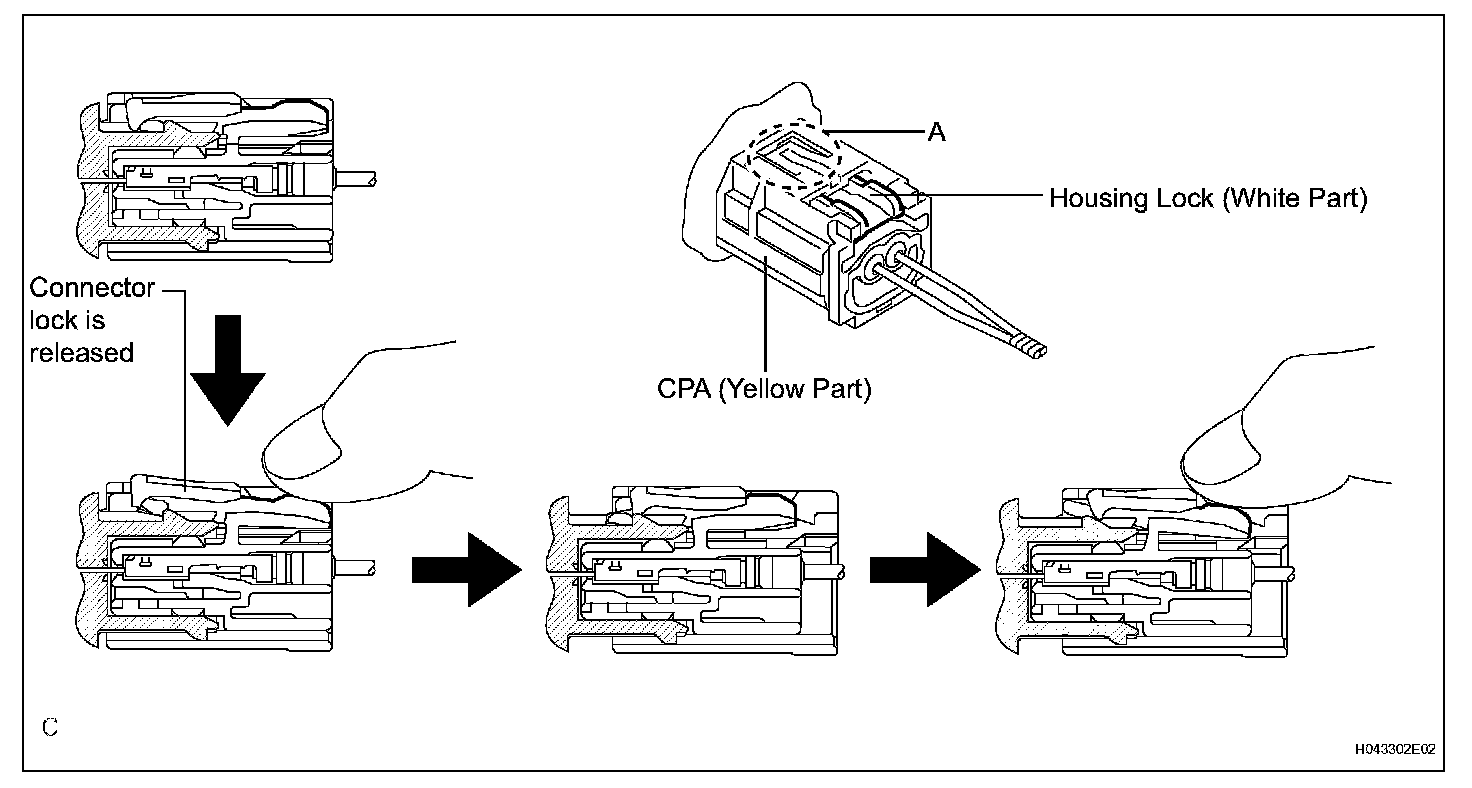 A
Housing Lock (White Part)
Connector lock is released
CPA (Yellow Part)
C
H043302E02