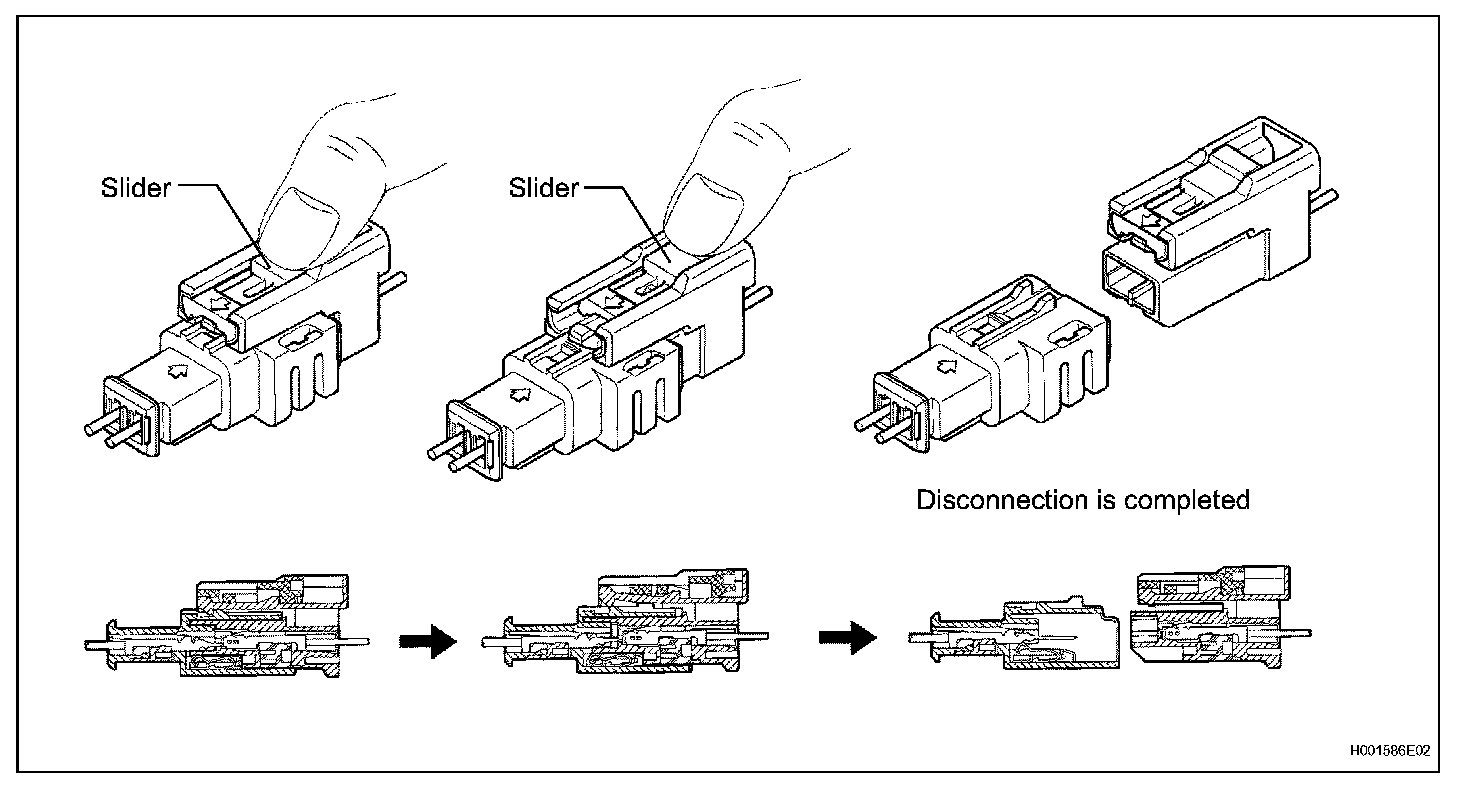 Slider

Slider

Disconnection is completed

H001586E02