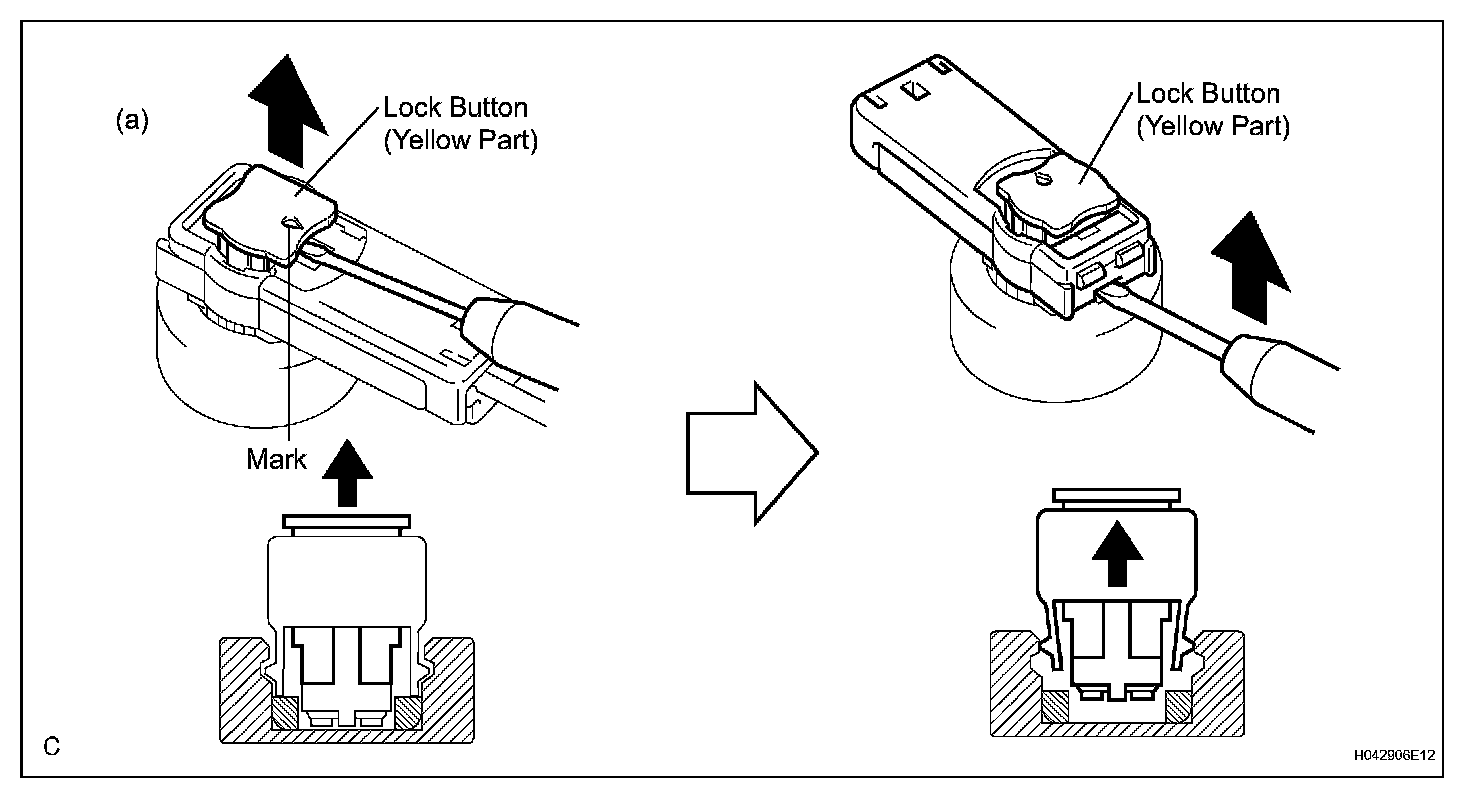 (a)

Lock Button
(Yellow Part)

Mark

Lock Button
(Yellow Part)

C

H042906E12