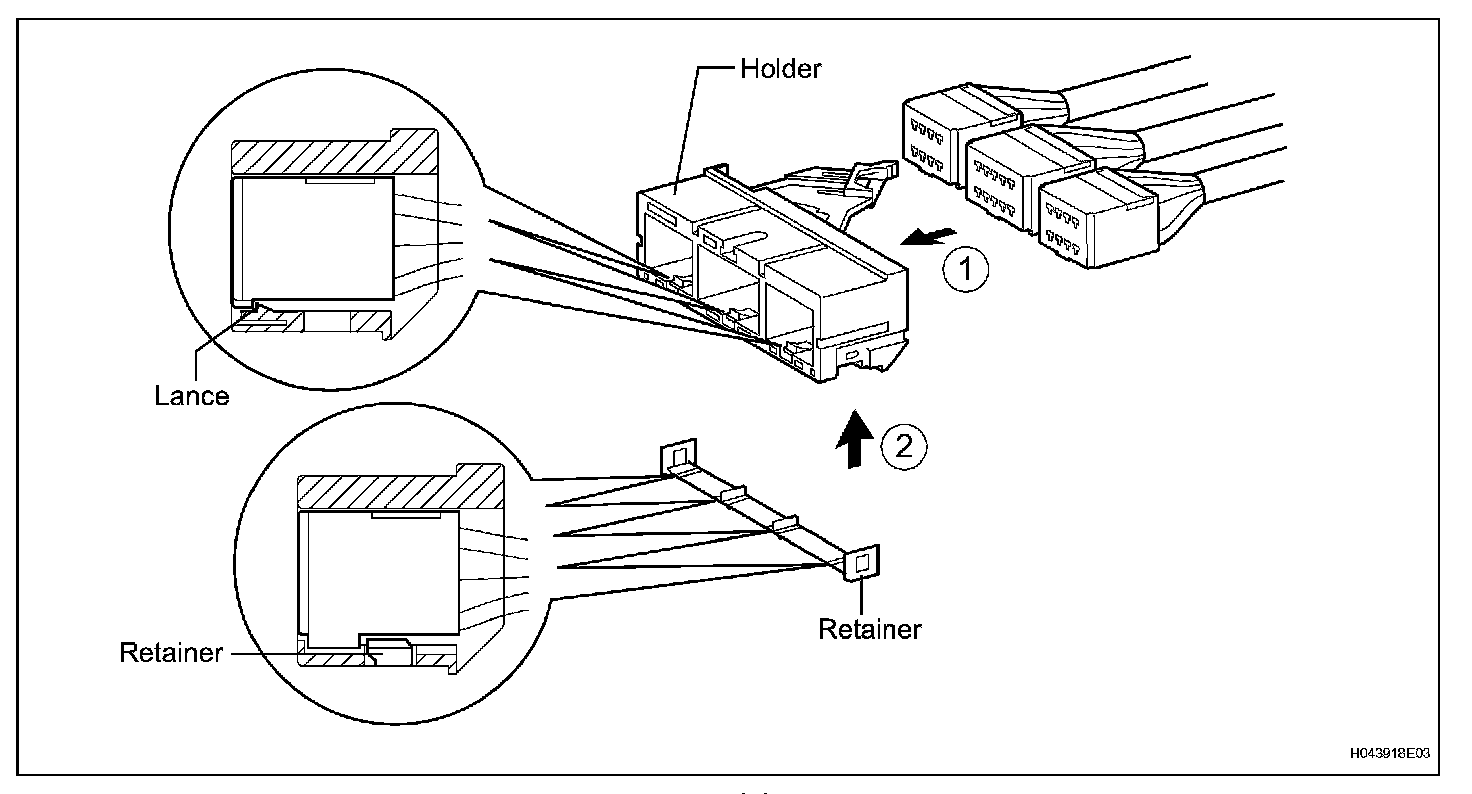 Holder

1

Lance

2

Retainer

Retainer

H043918E03