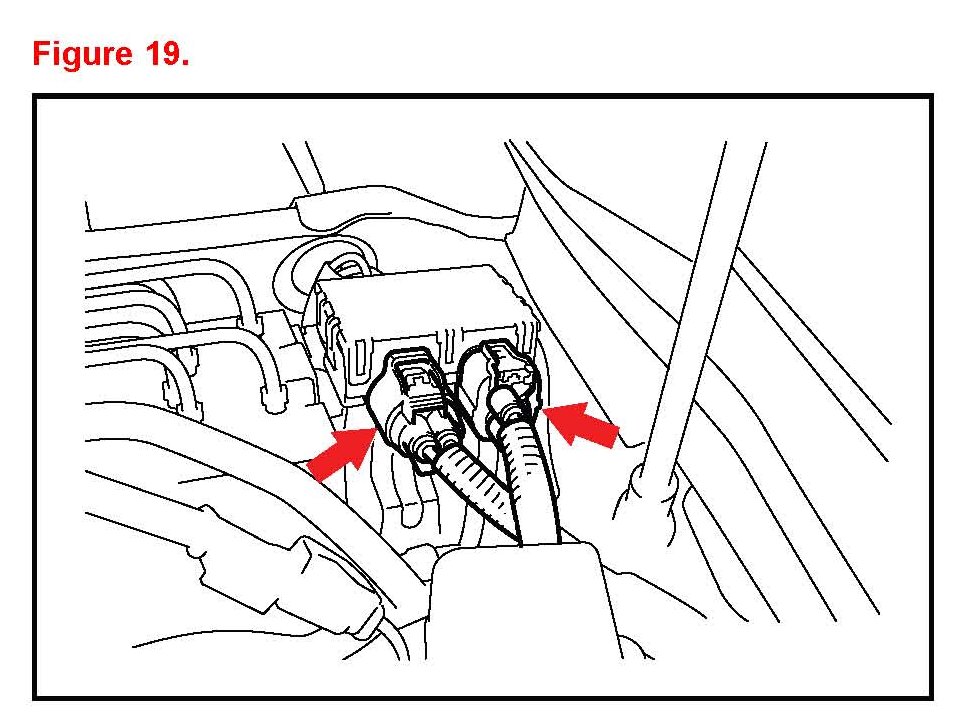 Figure 19.