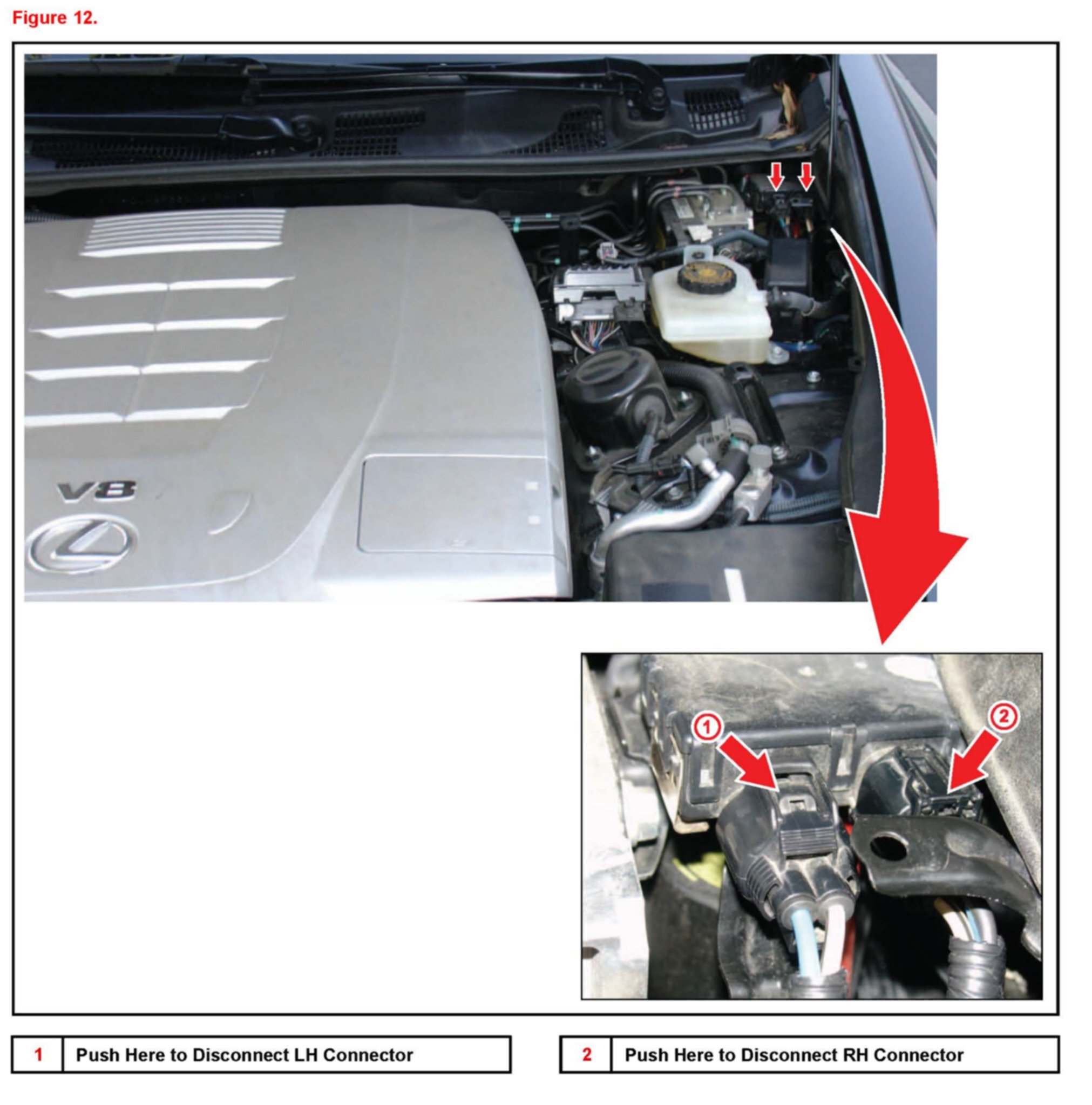 Figure 12.

V8

1

2

| 1 | Push Here to Disconnect LH Connector |
|---|---|

| 2 | Push Here to Disconnect RH Connector |
|---|---|