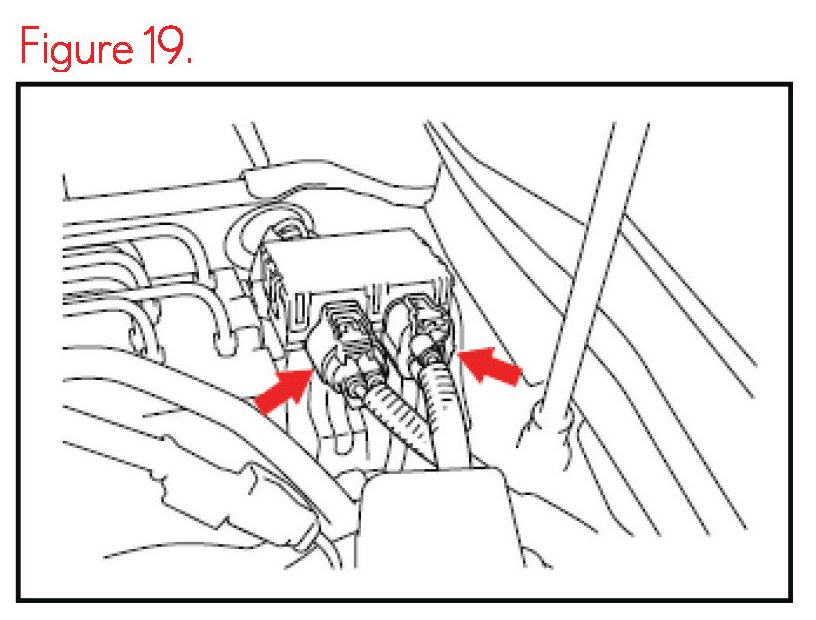 Figure 19.