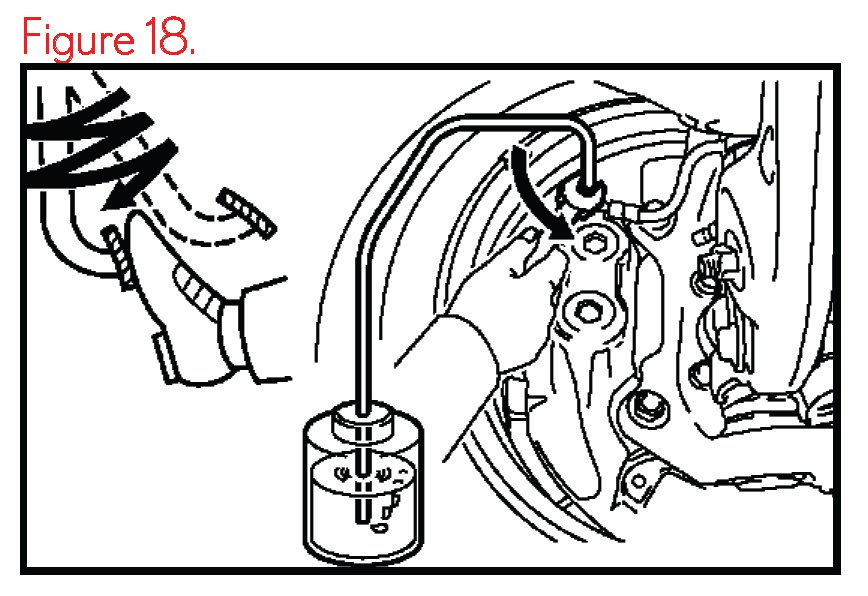 Figure 18.