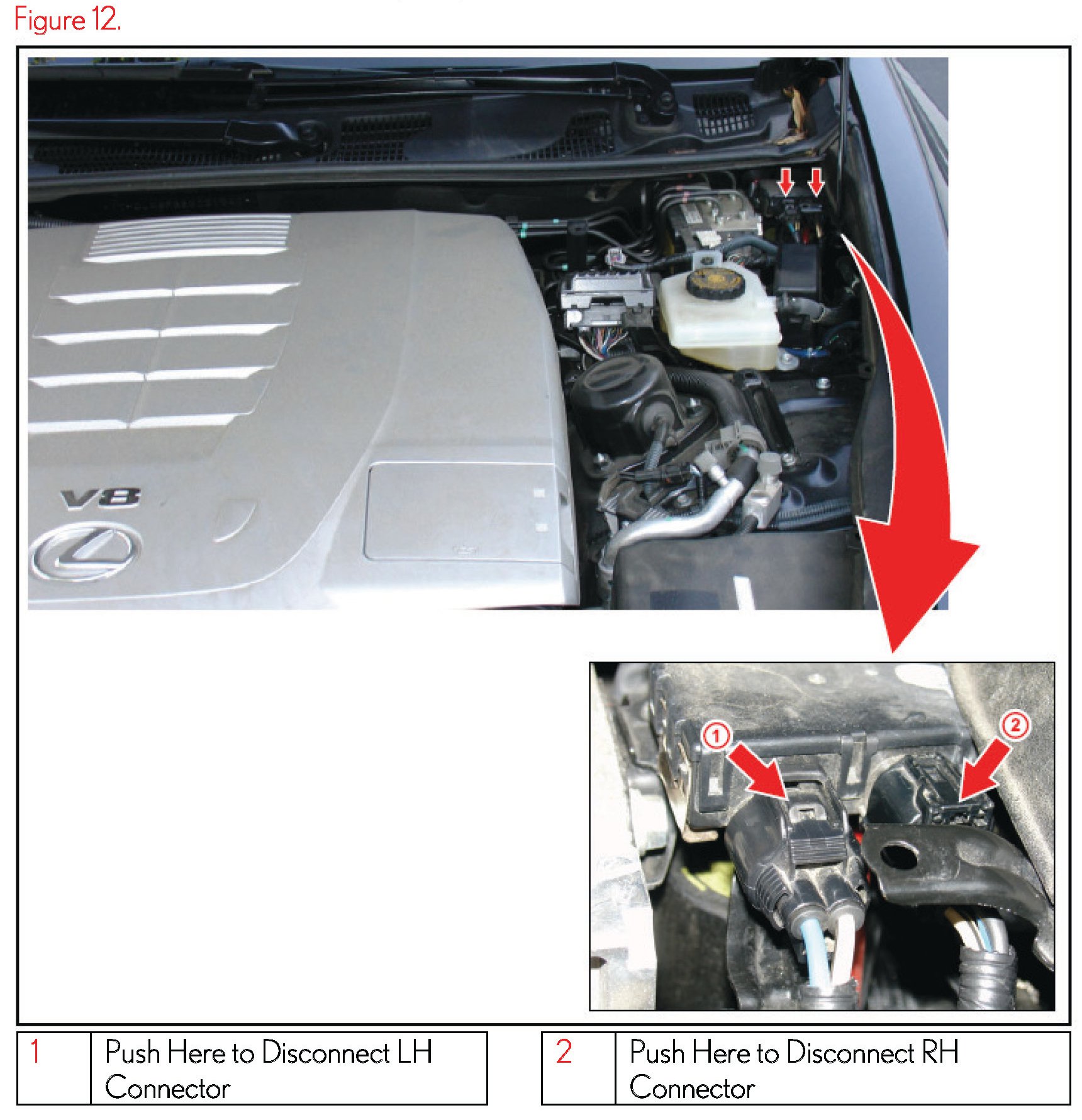 Figure 12.

V8

1

2

| 1 | Push Here to Disconnect LH Connector |
|---|---|

| 2 | Push Here to Disconnect RH Connector |
|---|---|